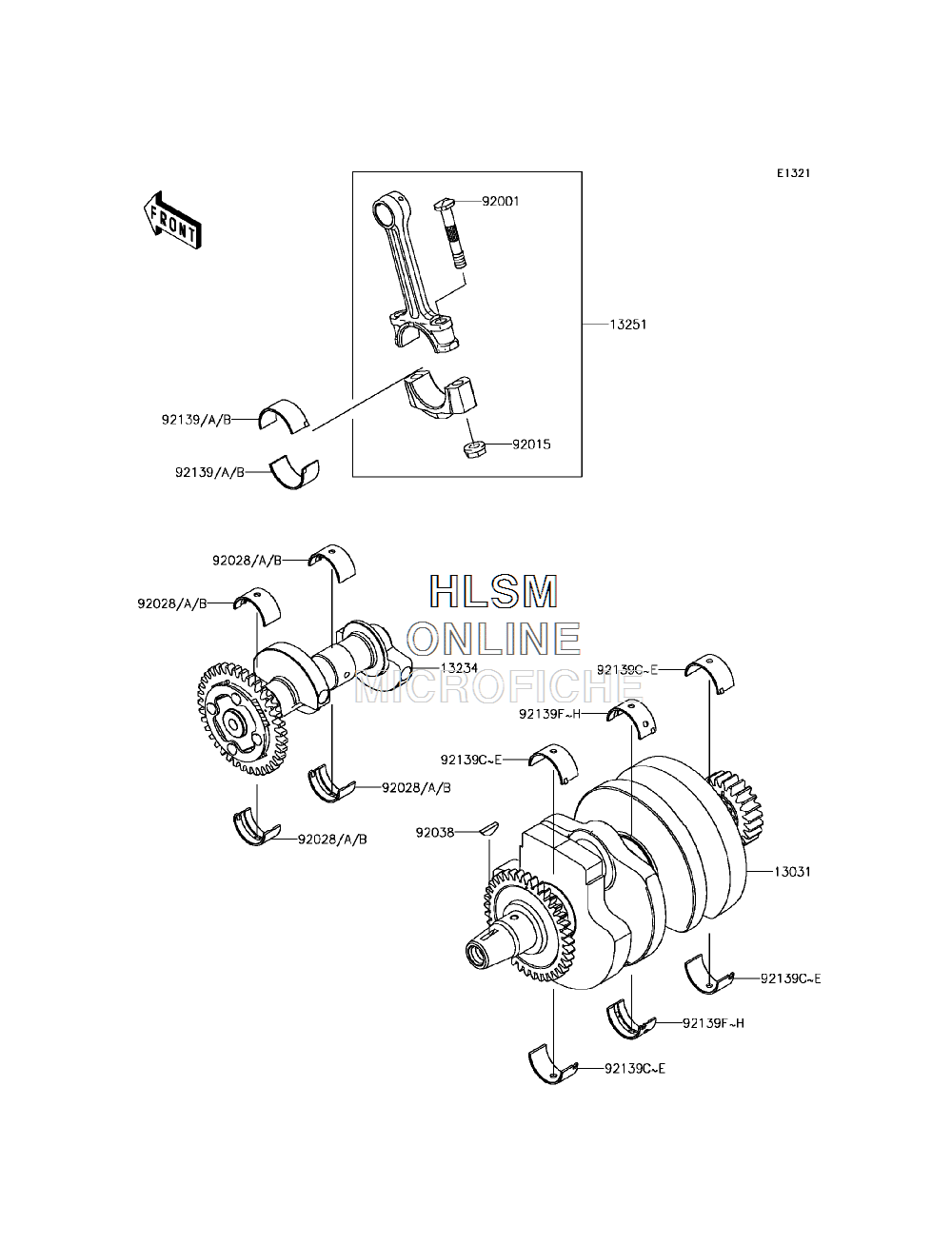 E1321

FRONT

92001

13251

92139/A/B

92139/A/B

92015

92028/A/B

92028/A/B

HLSM
ONLINE
MICROFICHE

13234

92139C~E

92139F~H

92139C~E

92028/A/B

92028/A/B

92038

13031

92139C~E

92139F~H

92139C~E