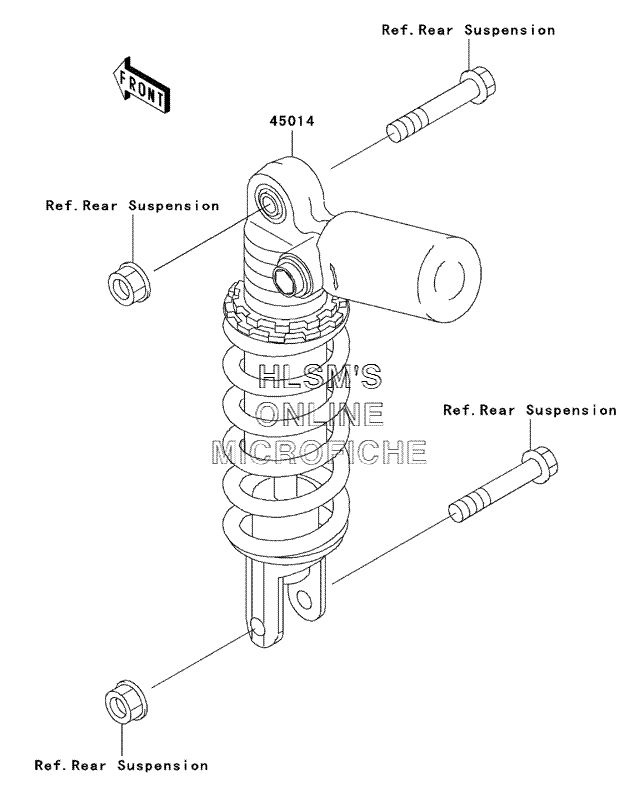 Ref.Rear Suspension

FRONT

45014

Ref.Rear Suspension

HLSM'S
ONLINE
MICROFICHE

Ref.Rear Suspension

Ref.Rear Suspension