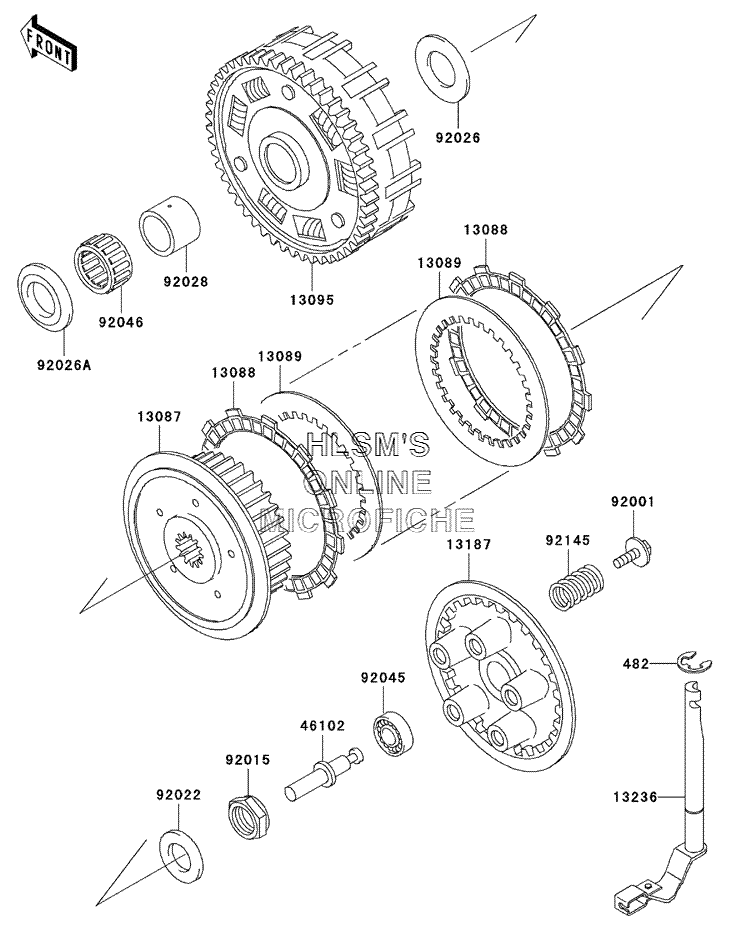 FRONT

92026

92028

13095

92046

92026A

13088

13089

13089

13088

13087

HLSM'S
ONLINE
MICROFICHE

92001

92145

13187

482

92045

46102

92015

92022

13236