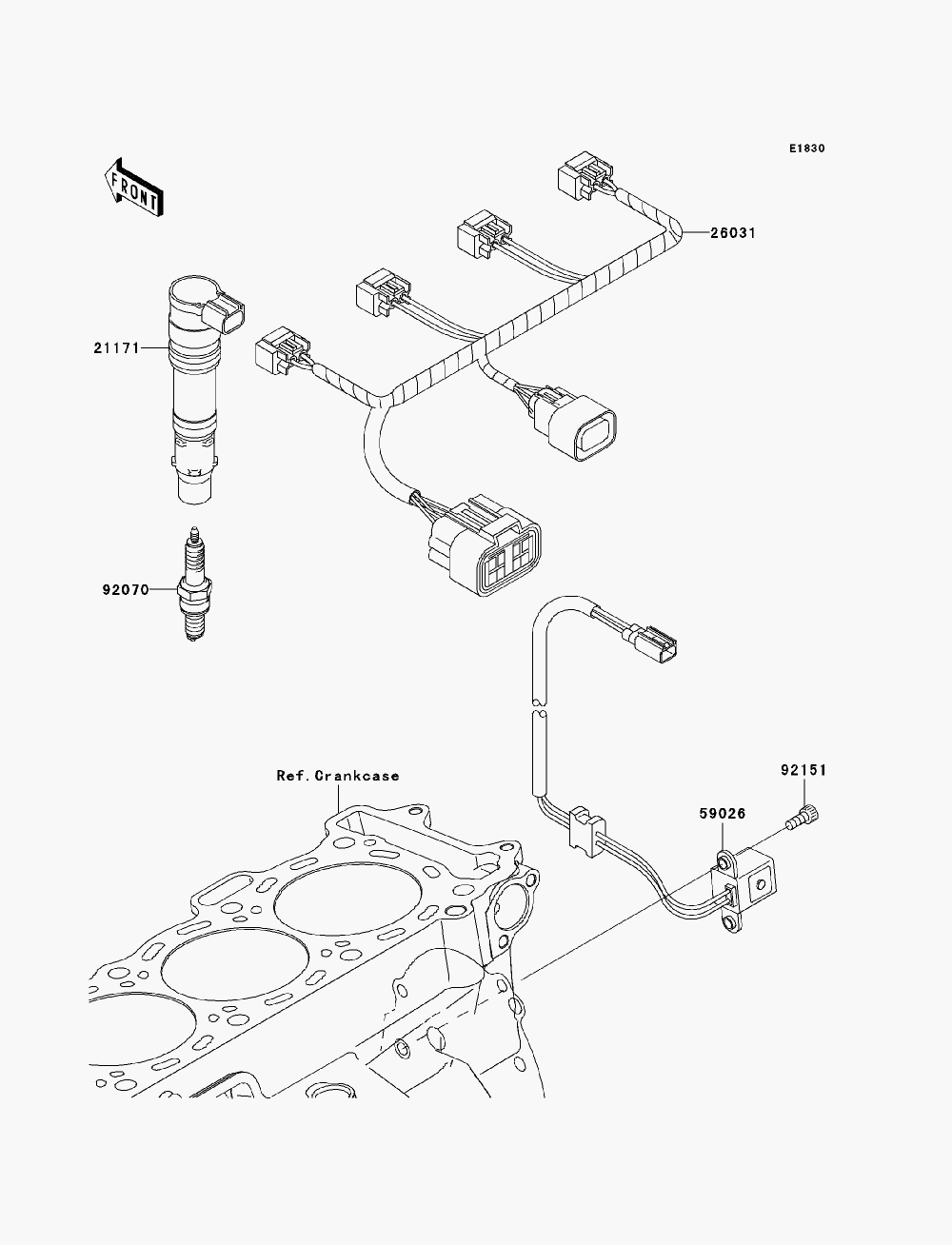 E1830

FRONT

26031

21171

92070

Ref.Crankcase

92151

59026