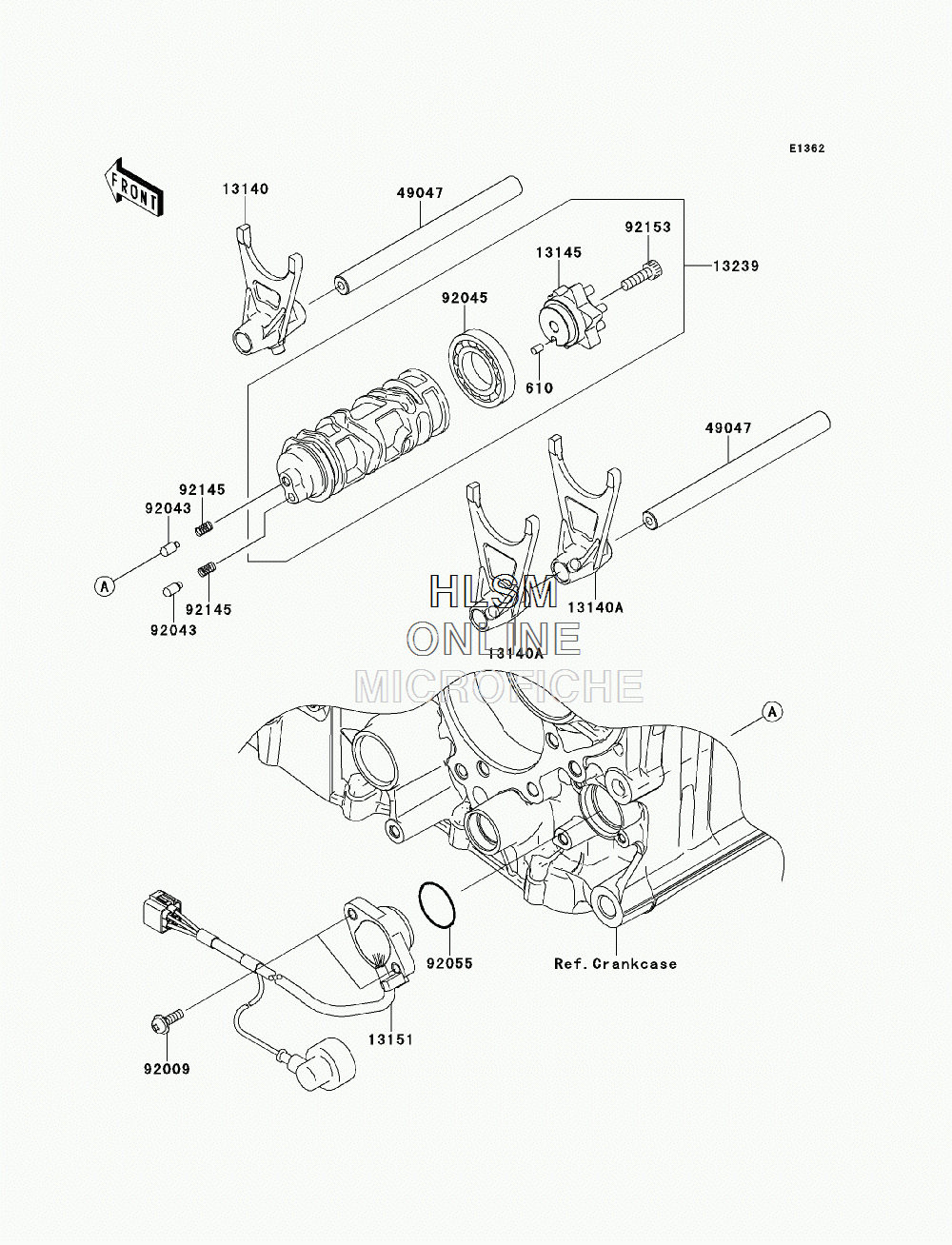 E1362

FRONT

13140

49047

92153

13145

13239

92045

610

49047

92145

92043

A

92145

92043

13140A

13140A

HLSM
ONLINE
MICROFICHE

A

92055

Ref.Crankcase

13151

92009