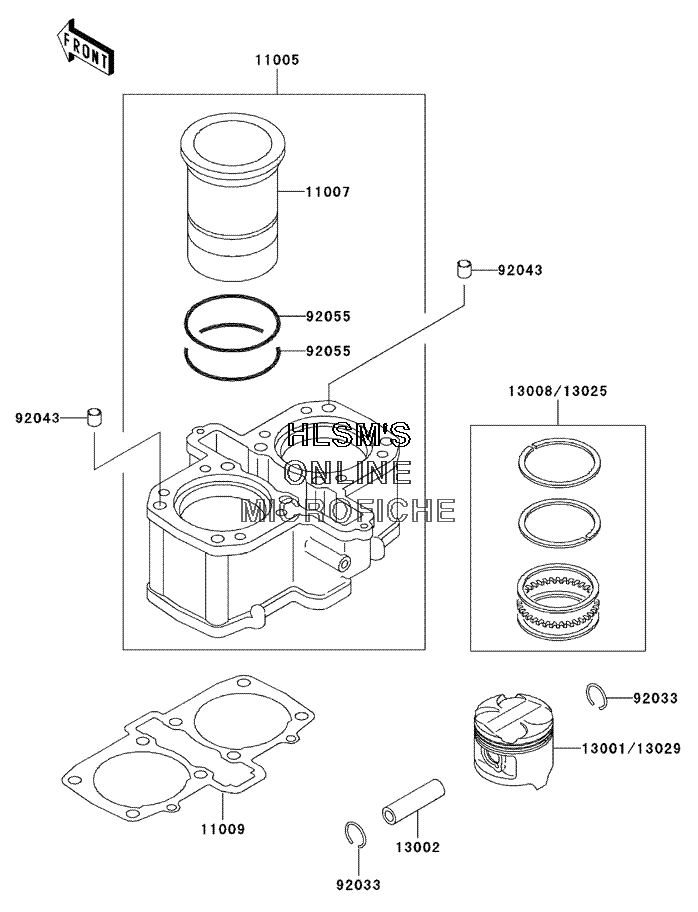 FRONT

11005

11007

92043

92055

92055

92043

13008/13025

HLSM'S
ONLINE
MICROFICHE

92033

13001/13029

11009

13002

92033