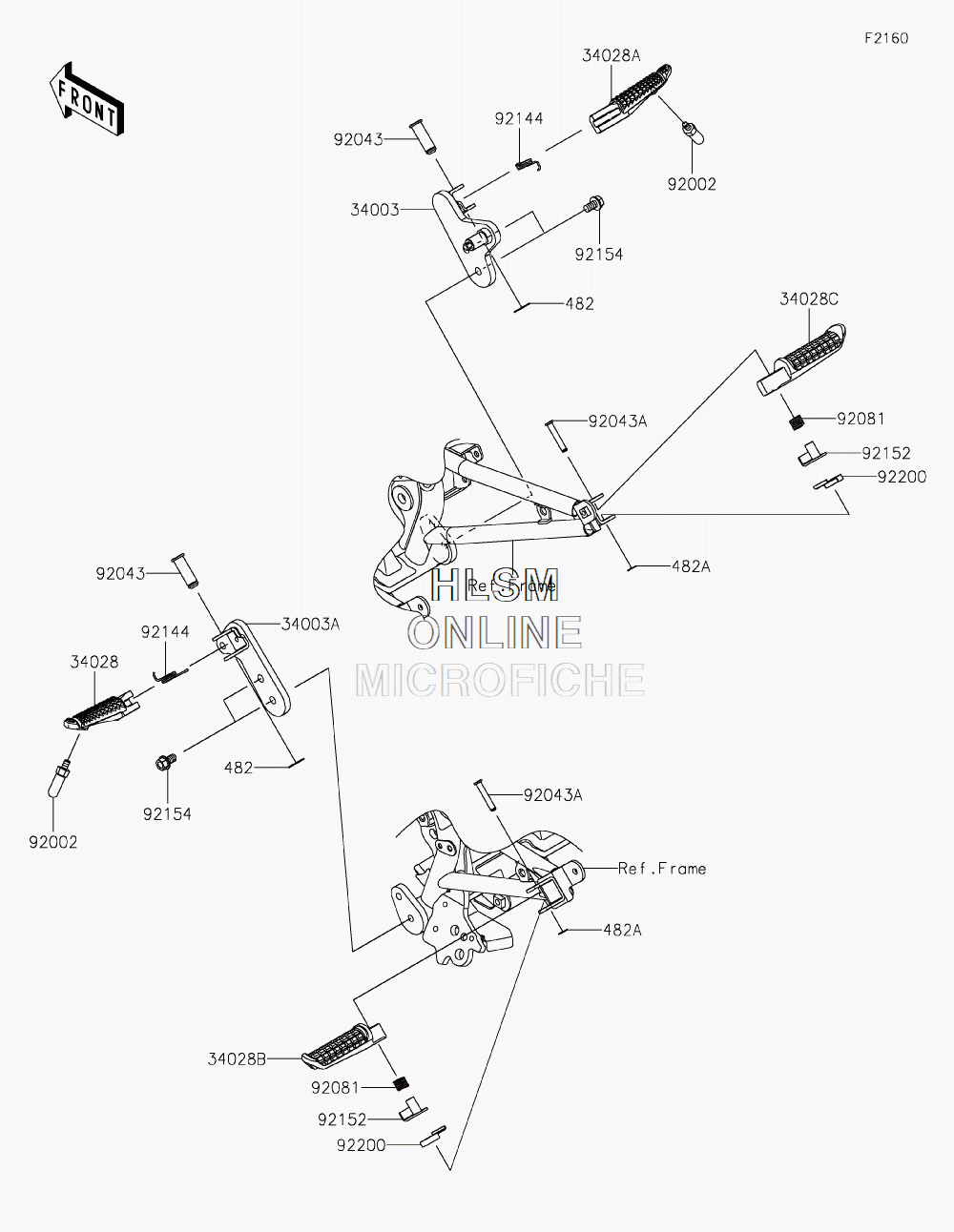 F2160

FRONT

34028A
92144
92043
92002
34003
92154
482
34028C
92043A
92081
92152
92200
482A
Ref.Frame
HLSM
ONLINE
MICROFICHE
92043
34003A
92144
34028
482
92154
92002
92043A
Ref.Frame
482A
34028B
92081
92152
92200