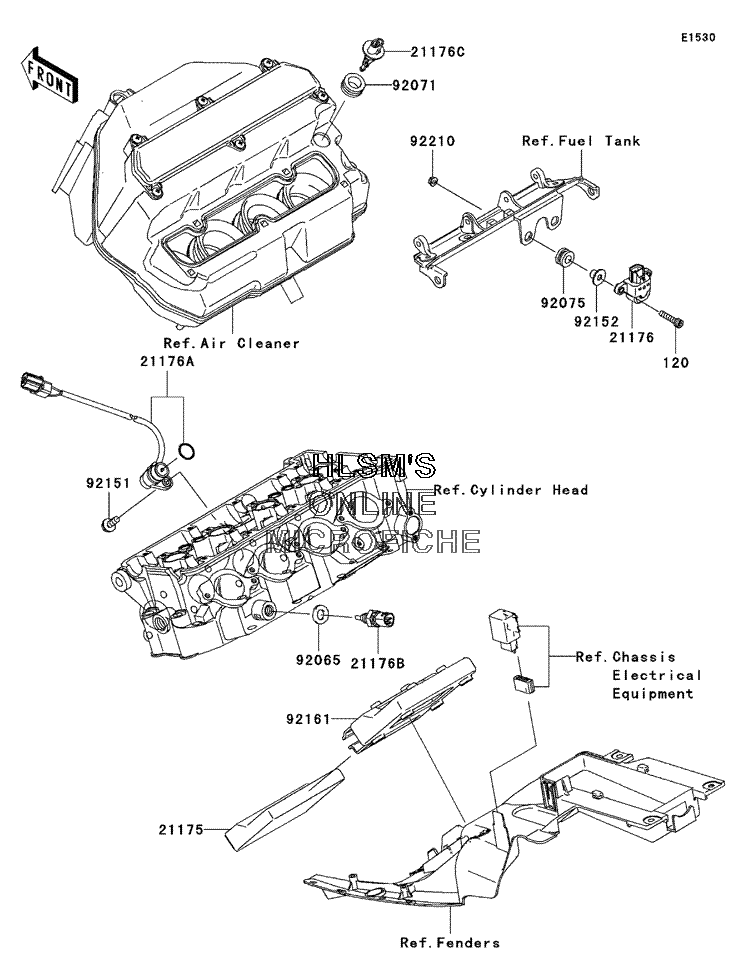 E1530

FRONT

21176C

92071

92210

Ref.Fuel Tank

92075

92152

21176

120

Ref.Air Cleaner

21176A

92151

HLSM'S
ONLINE
MICROFICHE

Ref.Cylinder Head

92065

21176B

Ref.Chassis
Electrical
Equipment

92161

21175

Ref.Fenders