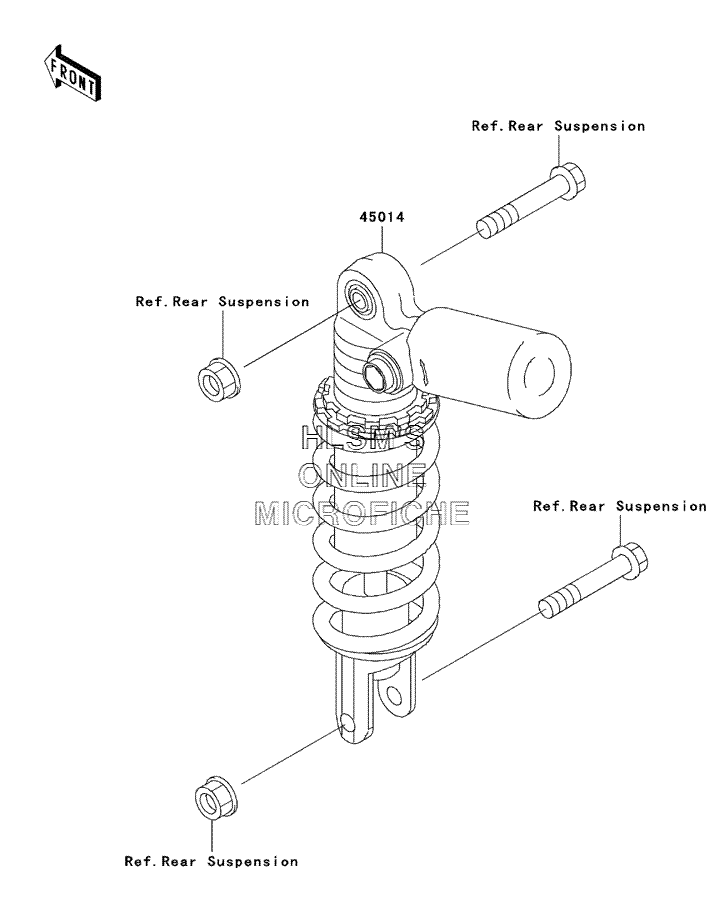 FRONT

Ref.Rear Suspension

45014

Ref.Rear Suspension

HLSM'S
ONLINE
MICROFICHE

Ref.Rear Suspension

Ref.Rear Suspension