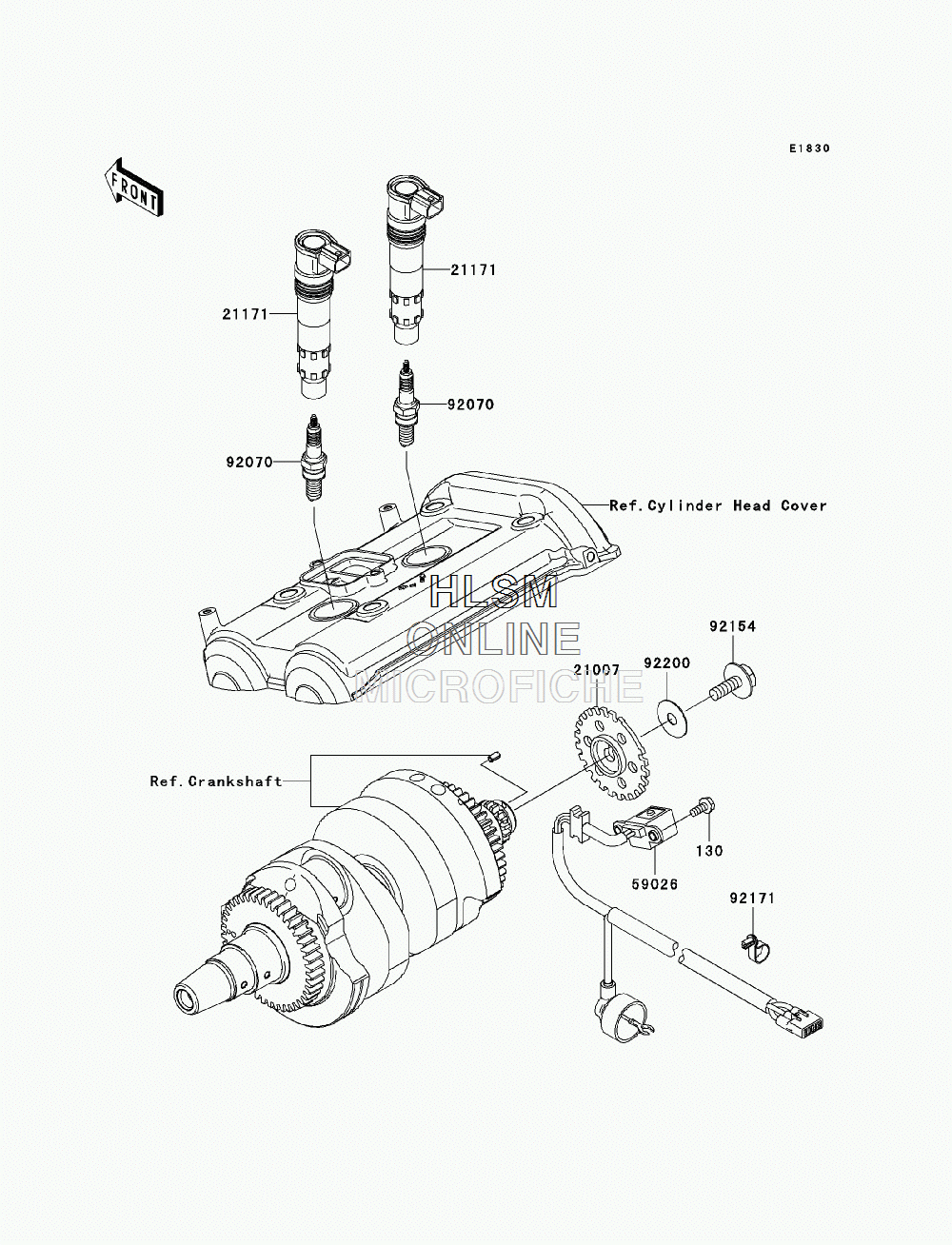 E1830

FRONT

21171

21171

92070

92070

Ref.Cylinder Head Cover

HLSM
ONLINE
MICROFICHE

92154

92200

21007

Ref.Crankshaft

130

59026

92171