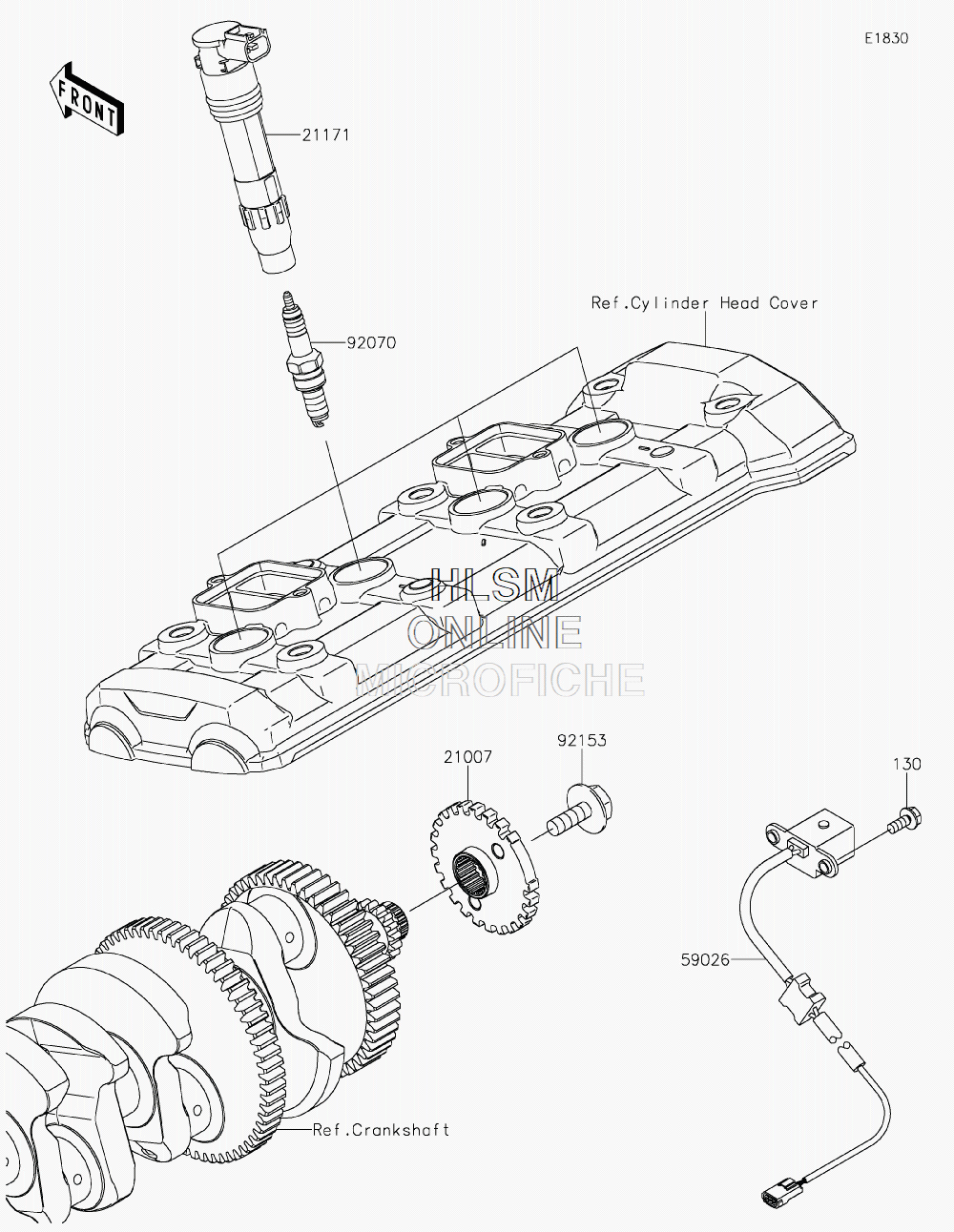 E1830

FRONT

21171

92070

Ref.Cylinder Head Cover

HLSM
ONLINE
MICROFICHE

21007

92153

130

59026

Ref.Crankshaft