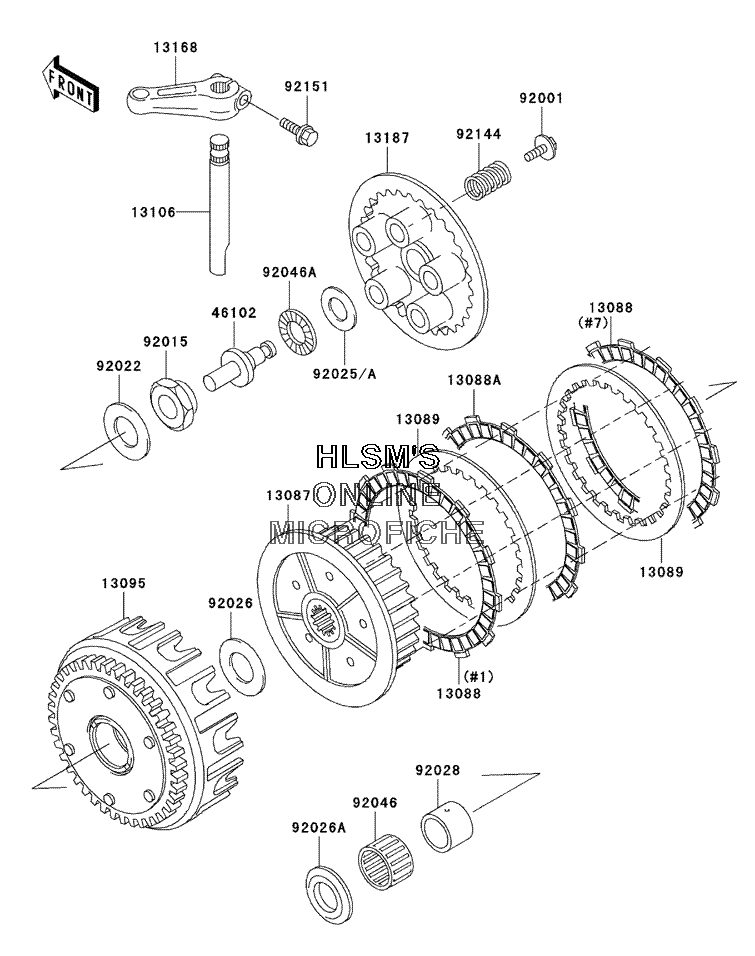 FRONT

13168

92151

92001

13187

92144

13106

92046A

46102

92015

92022

92025/A

13088
(#7)

13088A

13089

HLSM'S
ONLINE
MICROFICHE

13087

13089

13095

92026

(#1)
13088

92028

92046

92026A