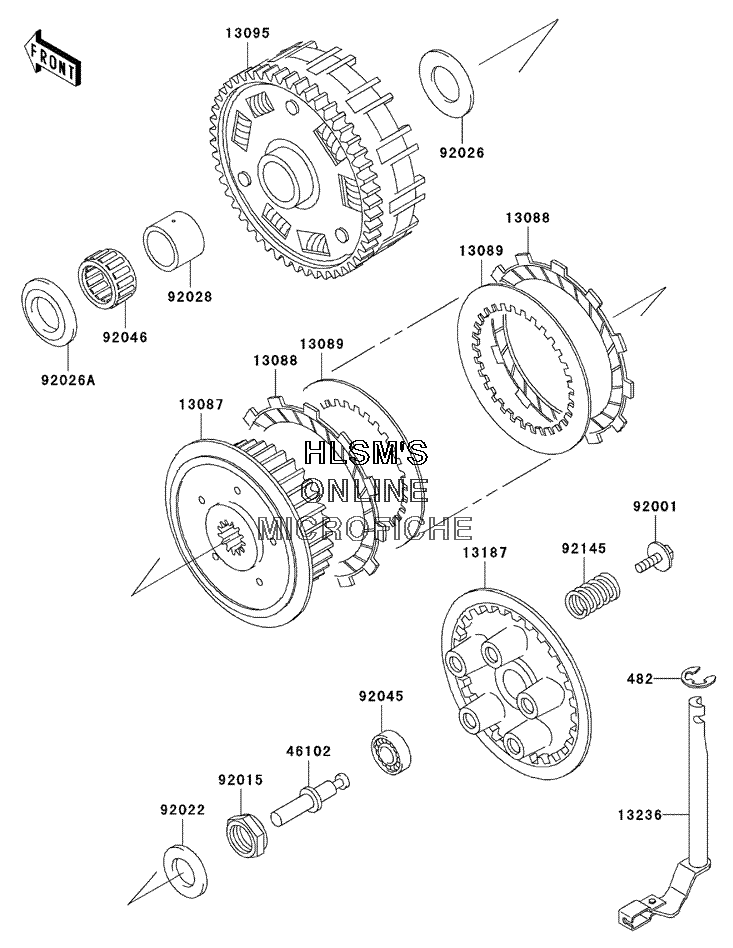 FRONT

13095

92026

13088

13089

92028

92046

92026A

13089

13088

13087

HLSM'S
ONLINE
MICROFICHE

92001

92145

13187

482

92045

46102

92015

92022

13236