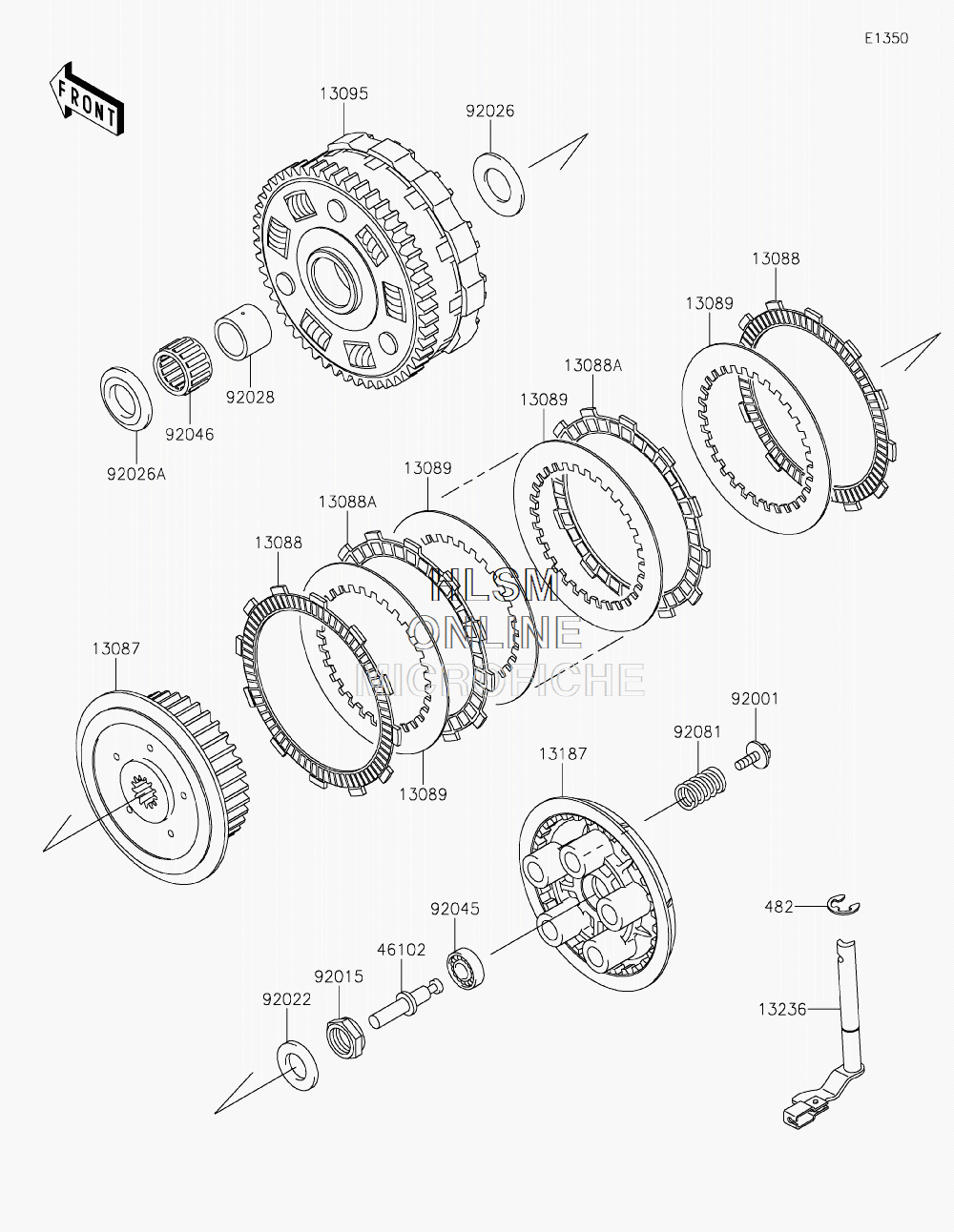 E1350

FRONT

13095

92026

13088

13089

13088A

13089

92028

92046

92026A

13089

13088A

13088

HLSM
ONLINE
MICROFICHE

13087

13089

92001

92081

13187

482

92045

46102

92015

92022

13236