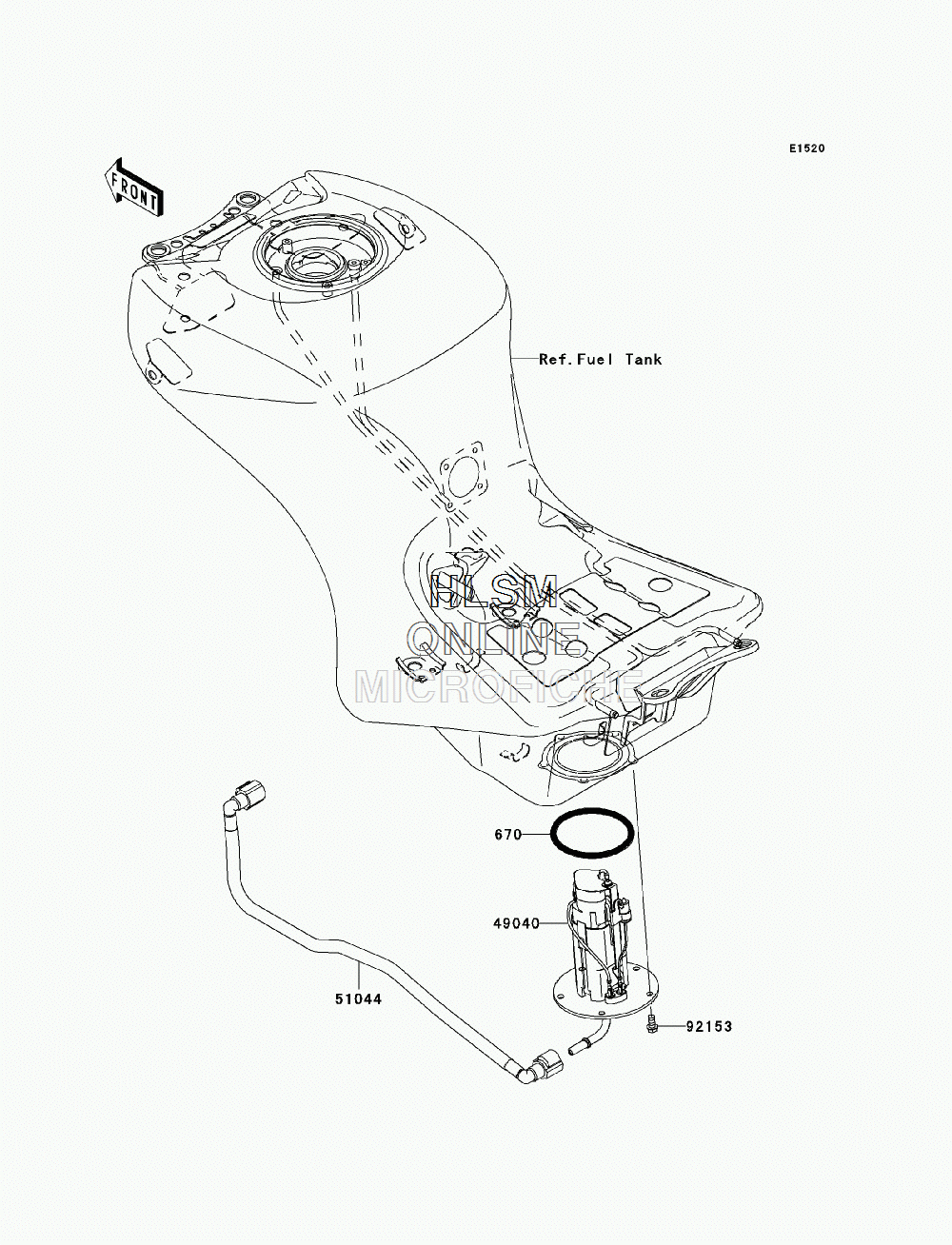 E1520

FRONT

Ref.Fuel Tank

HLSM
ONLINE
MICROFICHE

670

49040

51044

92153