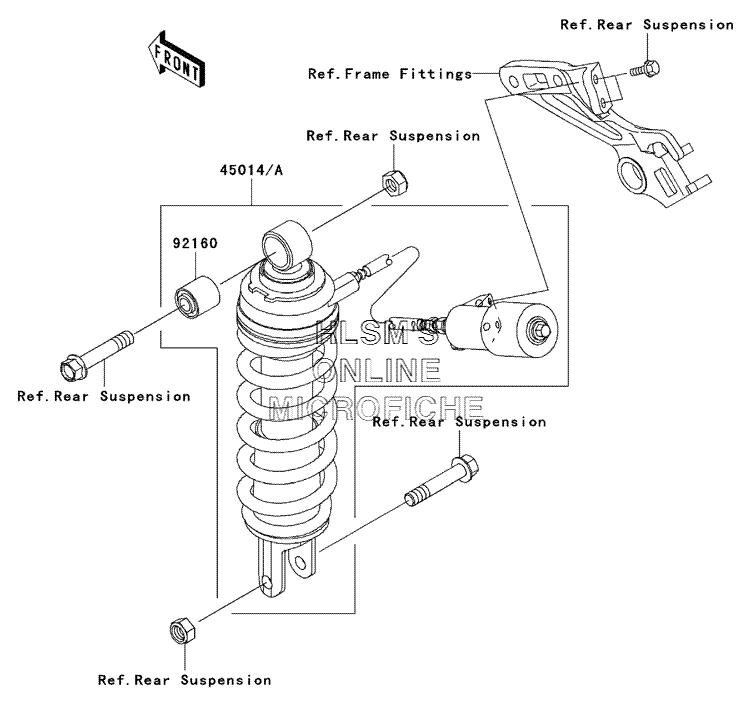 FRONT

Ref.Rear Suspension

Ref.Frame Fittings

Ref.Rear Suspension

45014/A

92160

HLSM'S
ONLINE
MICROFICHE

Ref.Rear Suspension

Ref.Rear Suspension

Ref.Rear Suspension