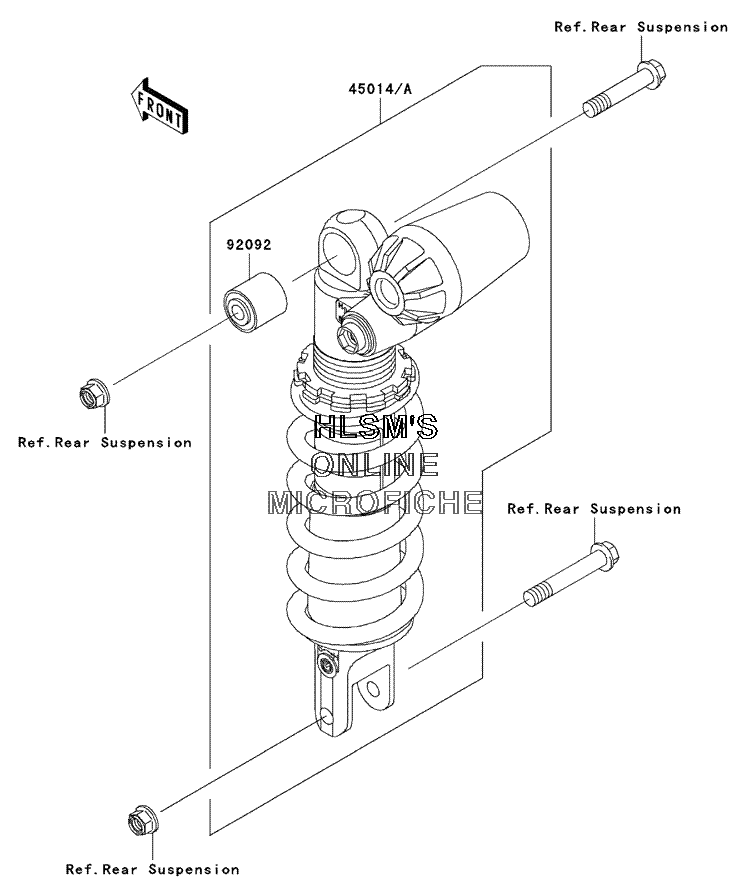 Ref.Rear Suspension

FRONT

45014/A

92092

Ref.Rear Suspension

HLSM'S
ONLINE
MICROFICHE

Ref.Rear Suspension

Ref.Rear Suspension