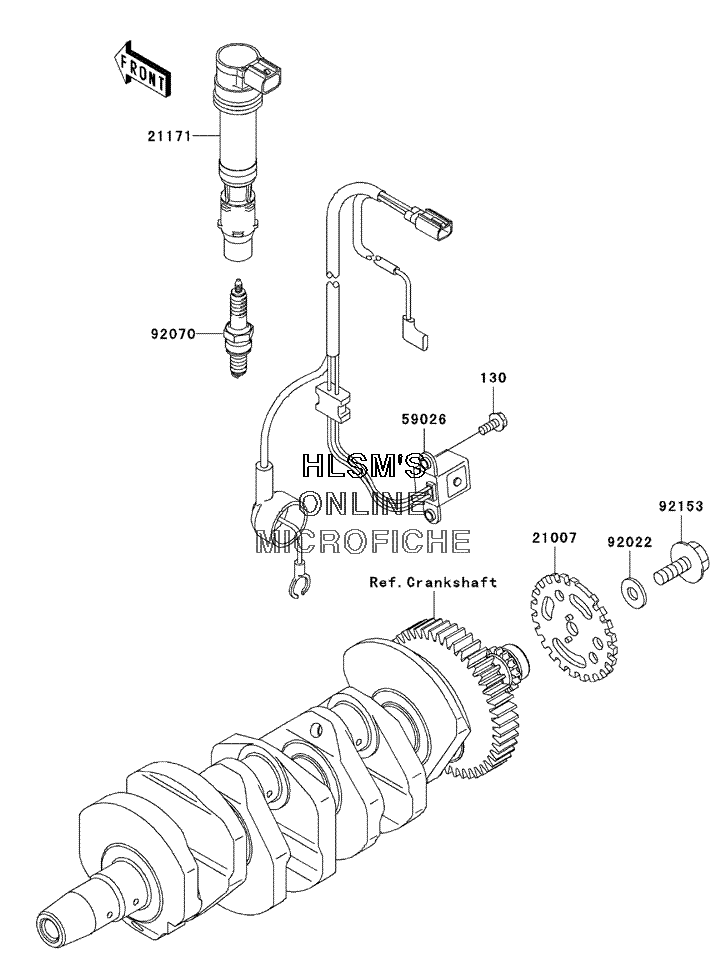 FRONT
21171
92070
130
59026
HLSM'S
ONLINE
MICROFICHE
92153
21007
92022
Ref.Crankshaft