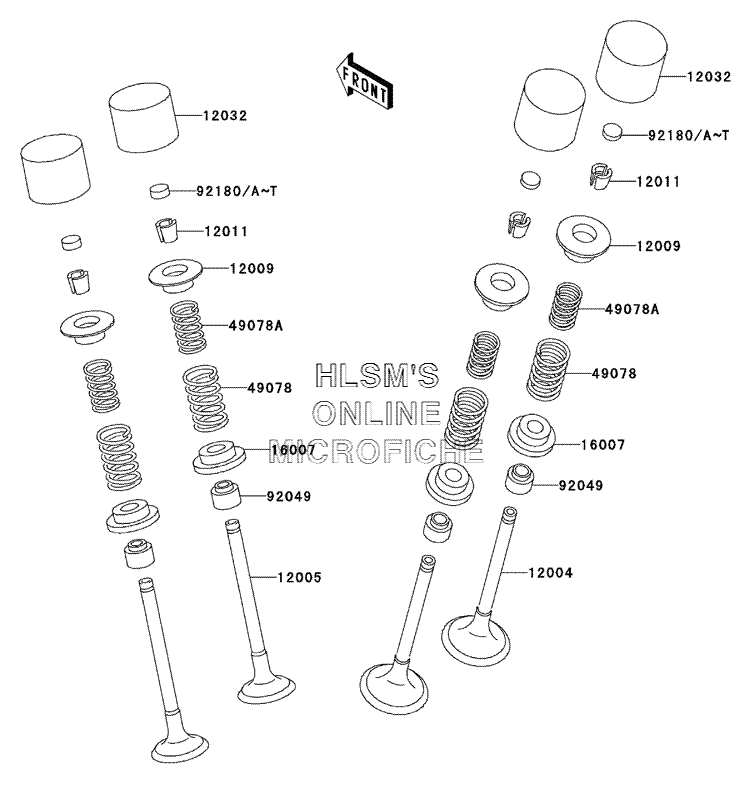 FRONT

12032
92180/A~T
12011
12009
49078A
49078
16007
92049
12005

HLSM'S
ONLINE
MICROFICHE

12032
92180/A~T
12011
12009
49078A
49078
16007
92049
12004