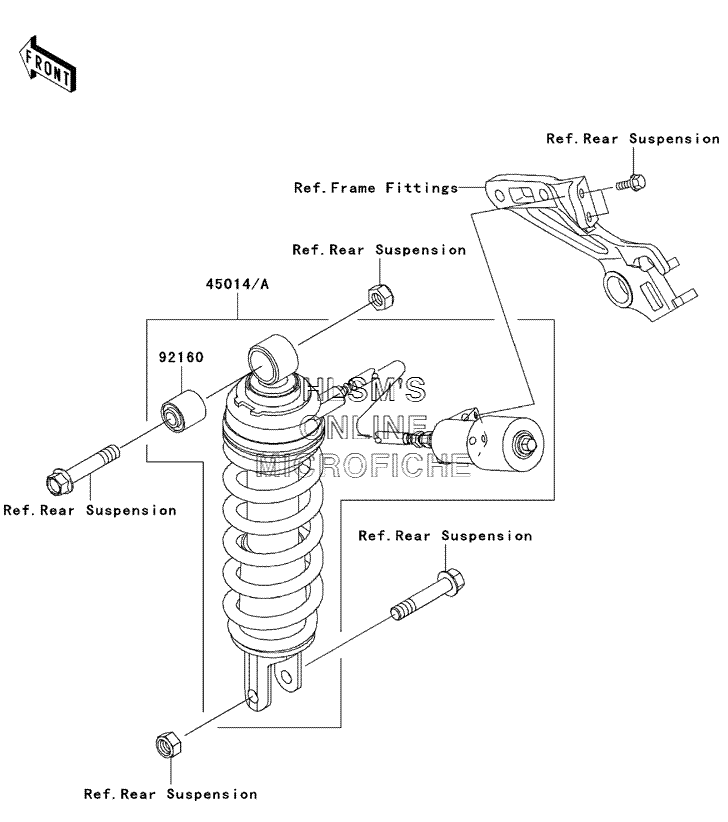 FRONT

Ref.Rear Suspension

Ref.Frame Fittings

Ref.Rear Suspension

45014/A

92160

HLSM'S
ONLINE
MICROFICHE

Ref.Rear Suspension

Ref.Rear Suspension

Ref.Rear Suspension