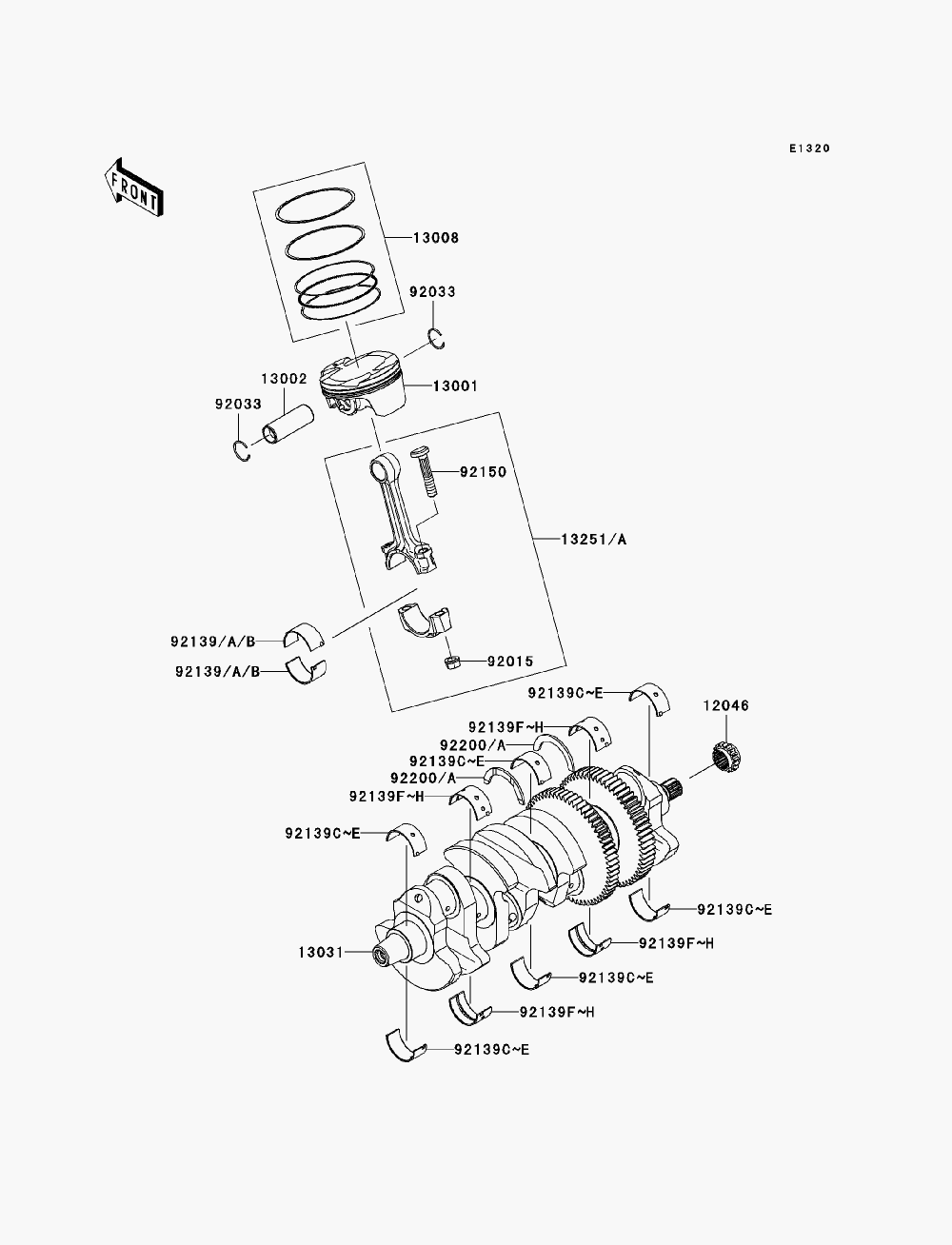 E1320

FRONT

13008

92033

13002

13001

92033

92150

13251/A

92139/A/B

92139/A/B

92015

92139C~E

12046

92139F~H

92200/A

92139C~E

92200/A

92139F~H

92139C~E

92139C~E

92139F~H

13031

92139C~E

92139F~H

92139C~E