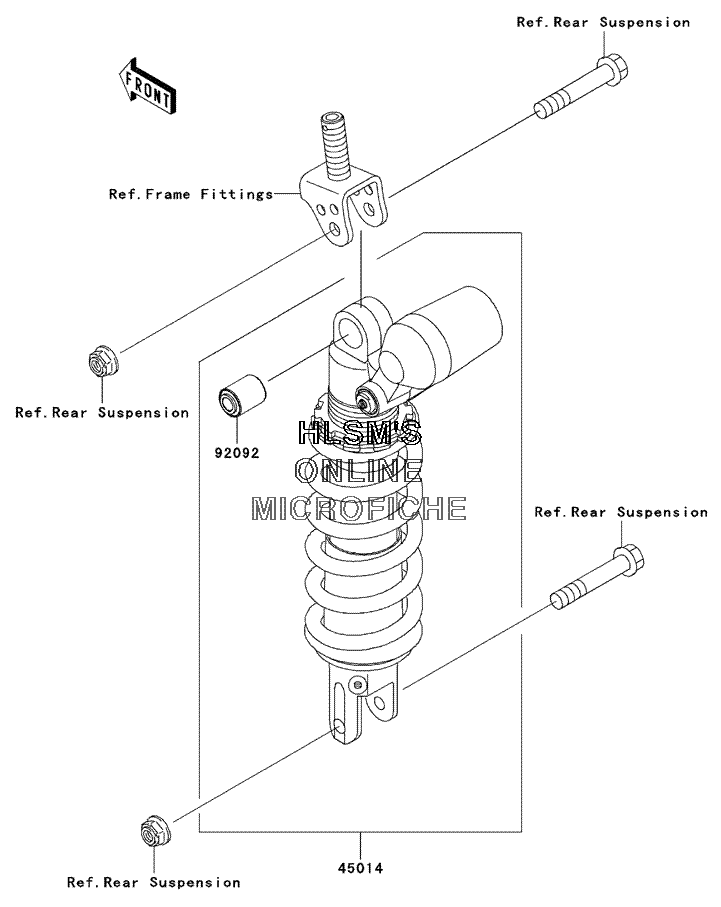 Ref.Rear Suspension

FRONT

Ref.Frame Fittings

Ref.Rear Suspension

92092

HLSM'S
ONLINE
MICROFICHE

Ref.Rear Suspension

45014

Ref.Rear Suspension