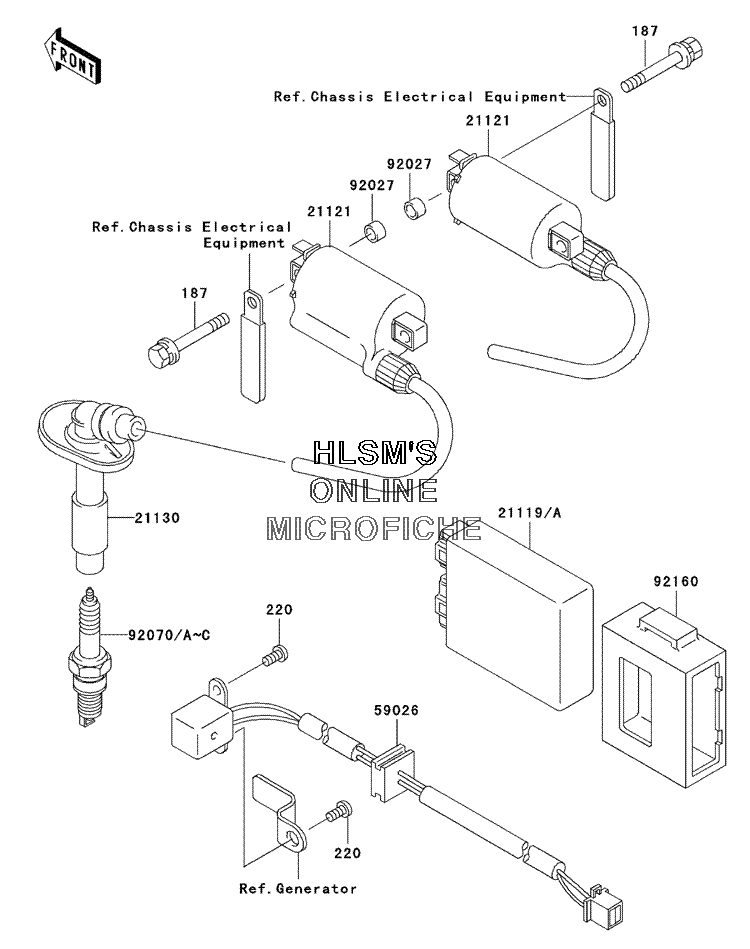 FRONT

187

Ref.Chassis Electrical Equipment

21121

92027

92027

21121

Ref.Chassis Electrical Equipment

187

HLSM'S ONLINE MICROFICHE

21130

21119/A

92160

92070/A~C

220

59026

220

Ref.Generator