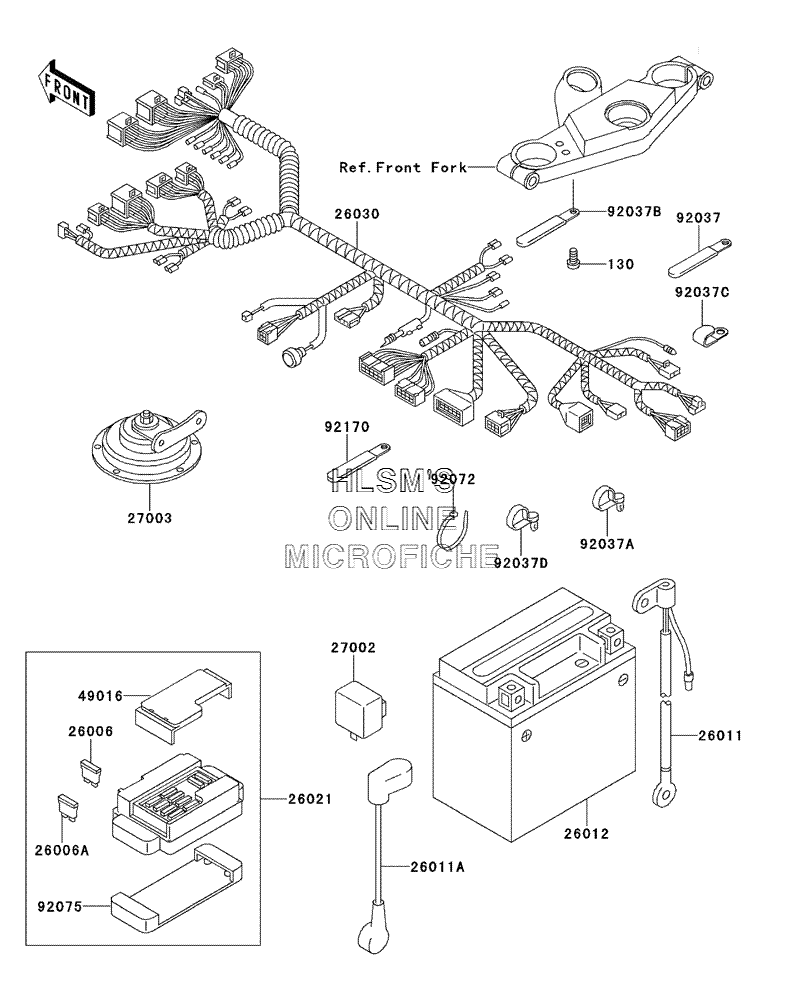 FRONT

Ref.Front Fork

26030

92037B

92037

130

92037C

92170

92072

HLSM'S
ONLINE
MICROFICHE

27003

92037D

92037A

27002

49016

26006

26021

26006A

92075

26011A

26012

26011