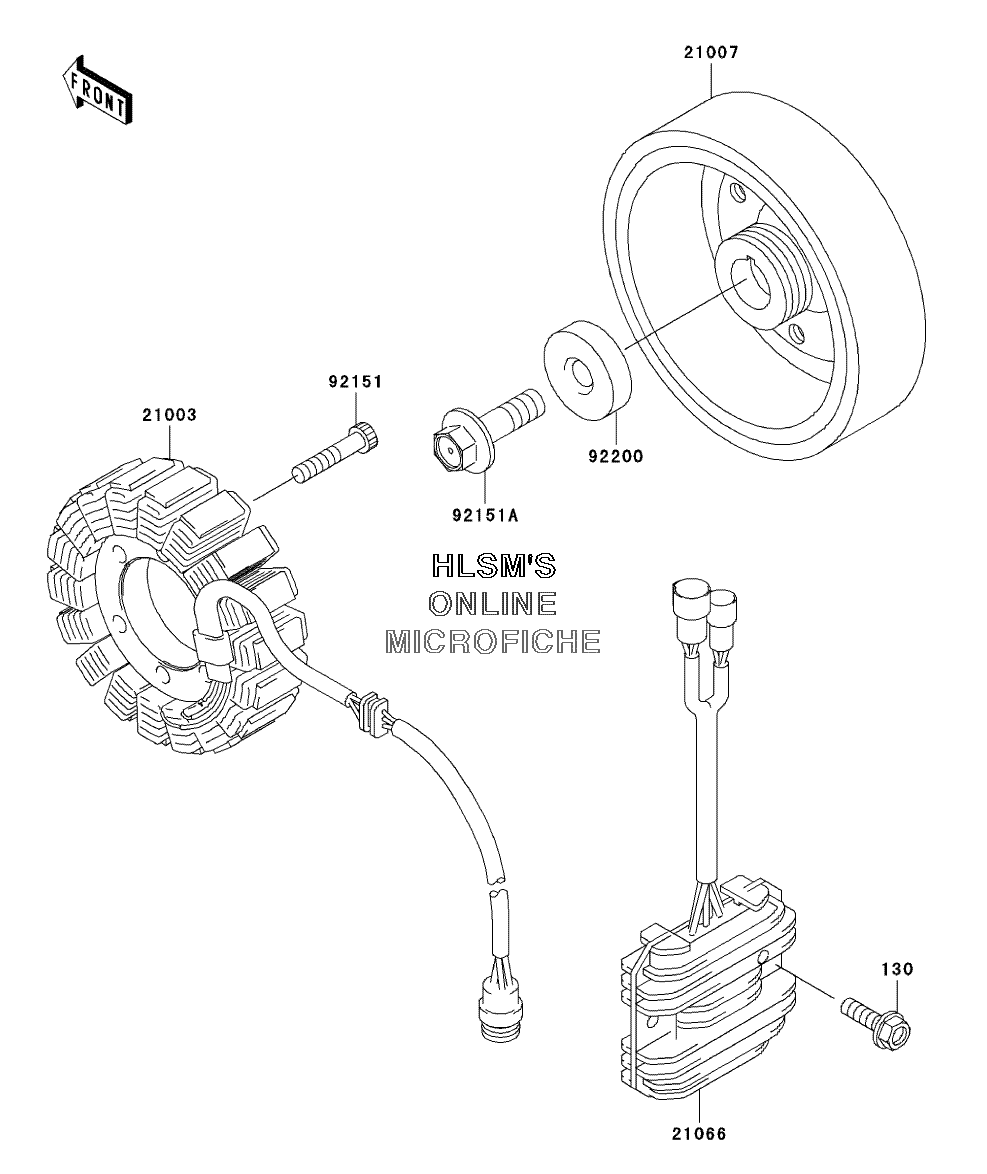 FRONT

21007

92151

21003

92200

92151A

HLSM'S
ONLINE
MICROFICHE

130

21066