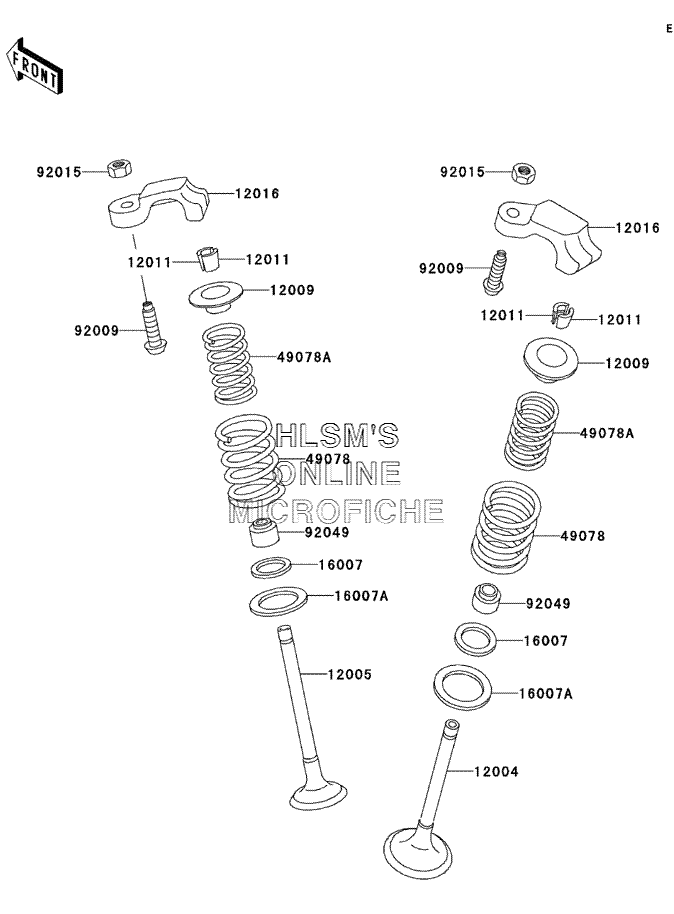 E

FRONT

92015
12016
12011
12011
12009
92009
49078A
HLSM'S
ONLINE
MICROFICHE
49078
92049
16007
16007A
12005

92015
12016
92009
12011
12011
12009
49078A
49078
92049
16007
16007A
12004