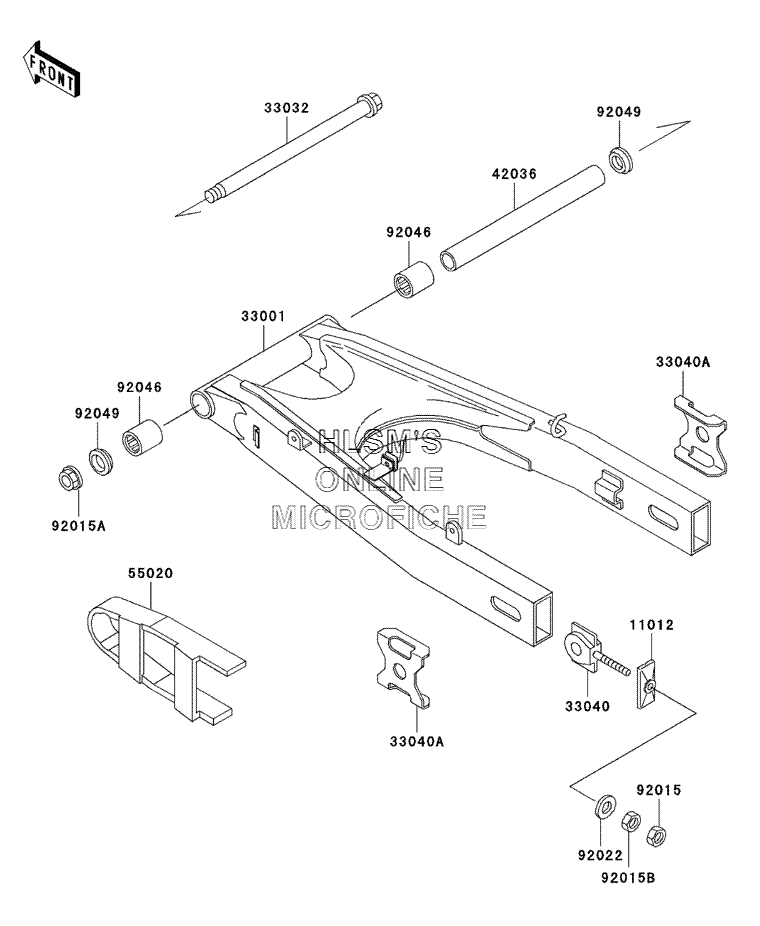 FRONT

33032

92049

42036

92046

33001

33040A

92046

92049

HLSM'S
ONLINE
MICROFICHE

92015A

55020

11012

33040

33040A

92015

92022

92015B