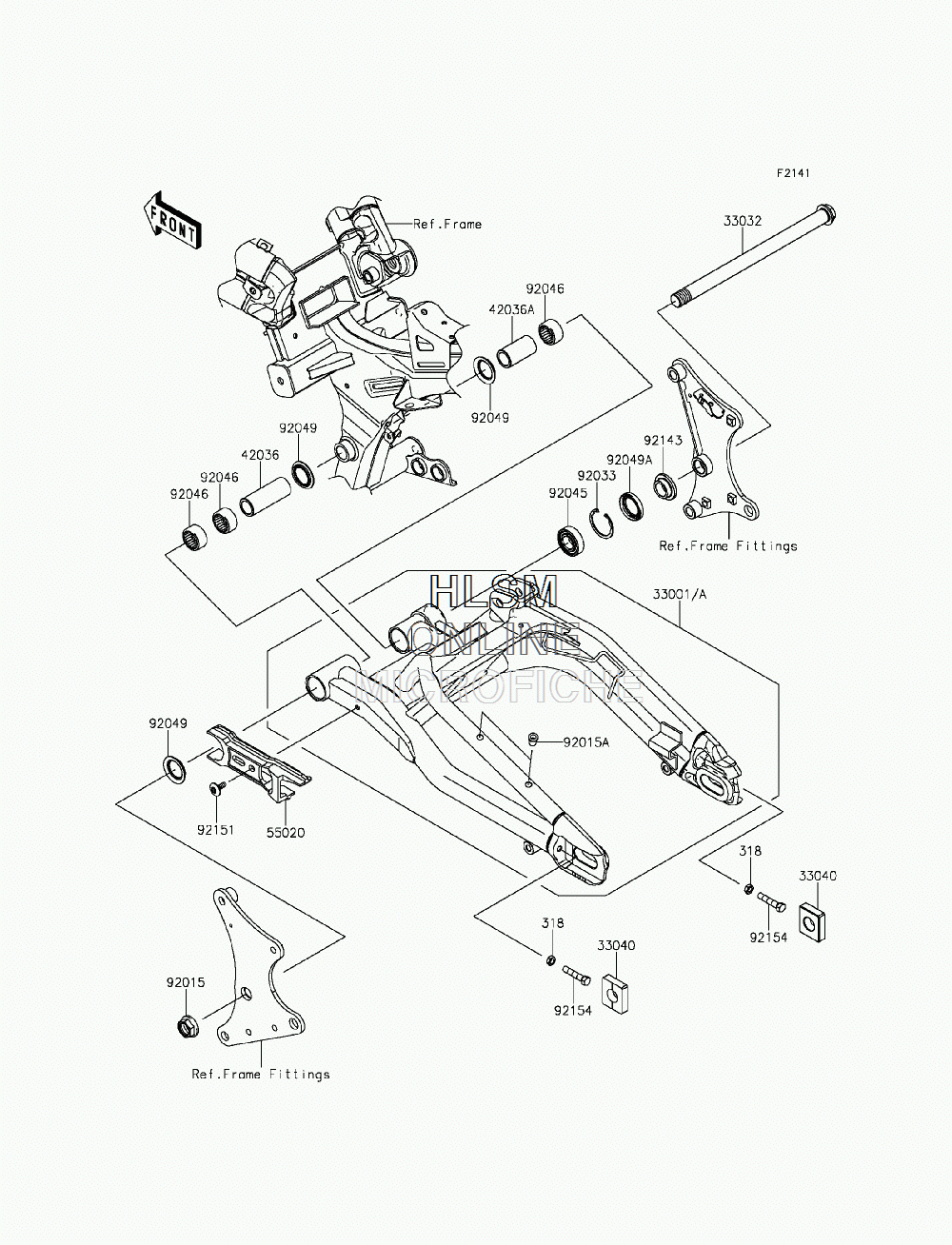 F2141

FRONT

Ref.Frame

33032

92046

42036A

92049

92049

42036

92046

92046

92143

92049A

92033

92045

Ref.Frame Fittings

HLSM
ONLINE
MICROFICHE

33001/A

92049

92015A

92151

55020

318

33040

92154

318

33040

92154

92015

Ref.Frame Fittings