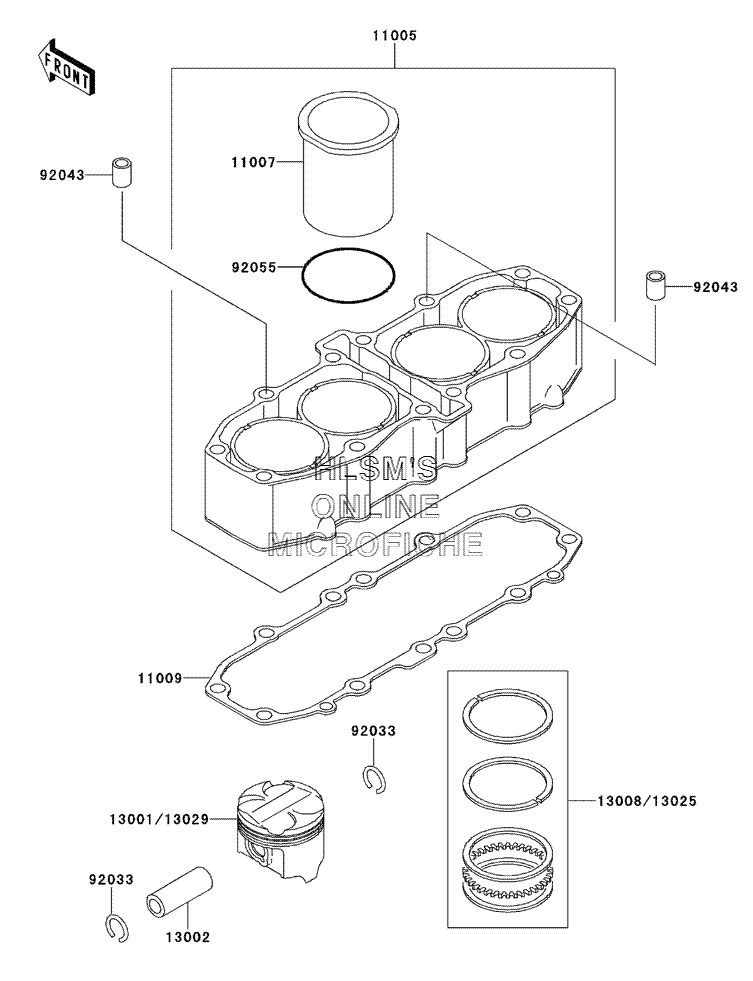 FRONT

11005

11007

92043

92055

92043

HLSM'S
ONLINE
MICROFICHE

11009

92033

13001/13029

13008/13025

92033

13002