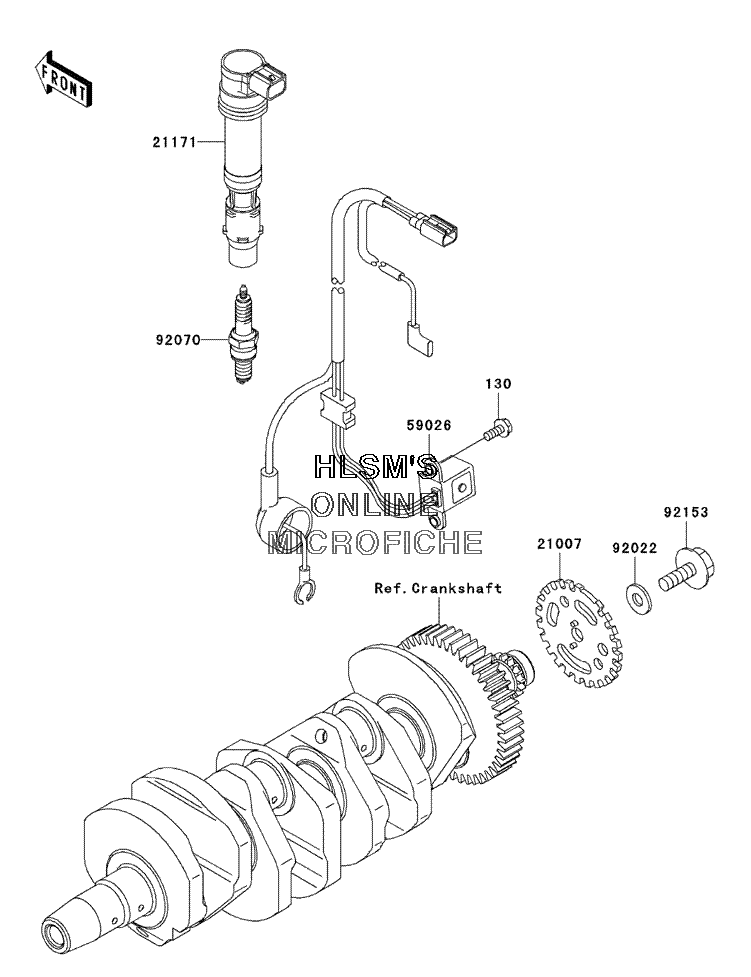 FRONT

21171

92070

130

59026

HLSM'S
ONLINE
MICROFICHE

92153

21007

92022

Ref.Crankshaft