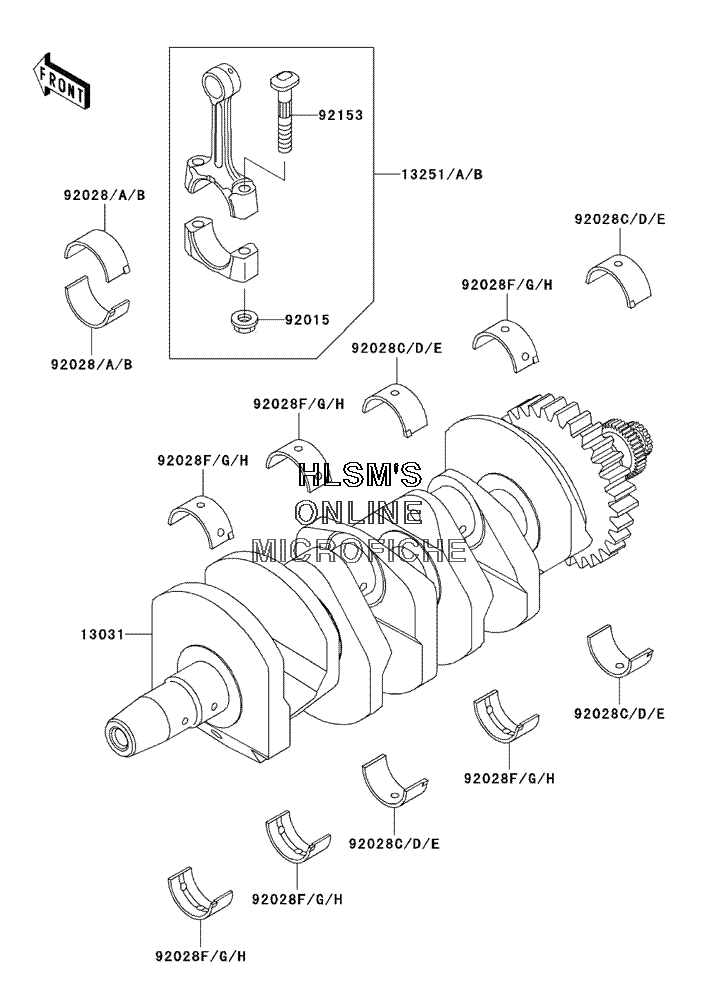 FRONT

92153

13251/A/B

92028/A/B

92028/A/B

92015

92028C/D/E

92028F/G/H

92028C/D/E

92028F/G/H

92028F/G/H

HLSM'S
ONLINE
MICROFICHE

13031

92028C/D/E

92028F/G/H

92028C/D/E

92028F/G/H

92028F/G/H