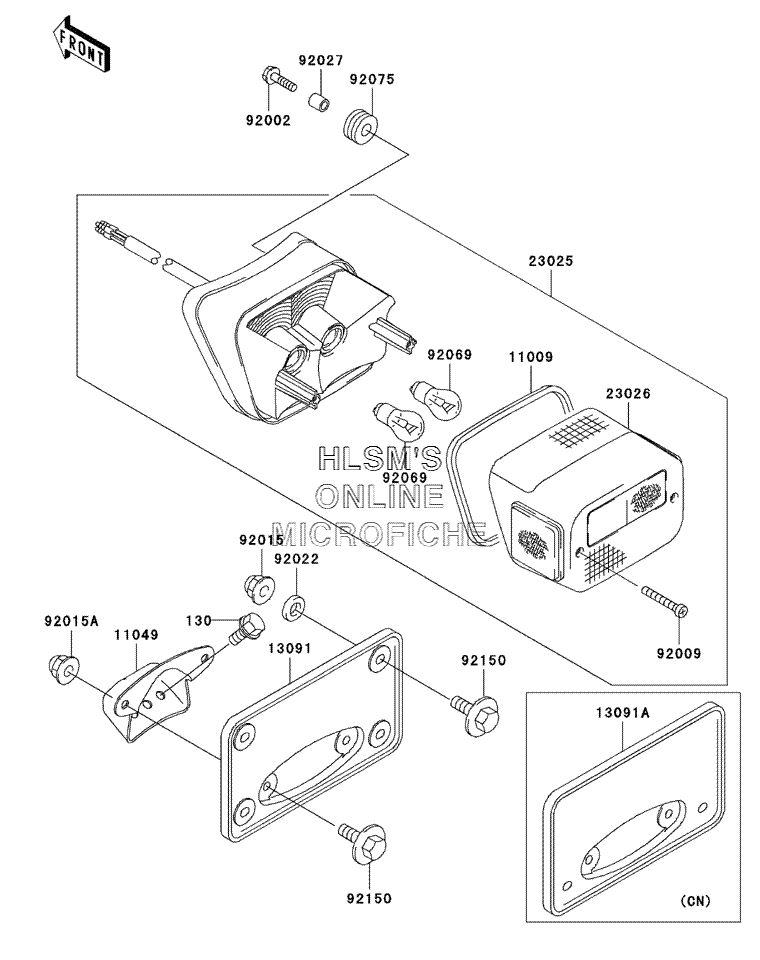 FRONT

92027
92075
92002

23025

92069
11009
23026

HLSM'S
ONLINE
MICROFICHE

92069

92015
92022

92015A
11049
130
13091
92150

92009

13091A

92150

(CN)