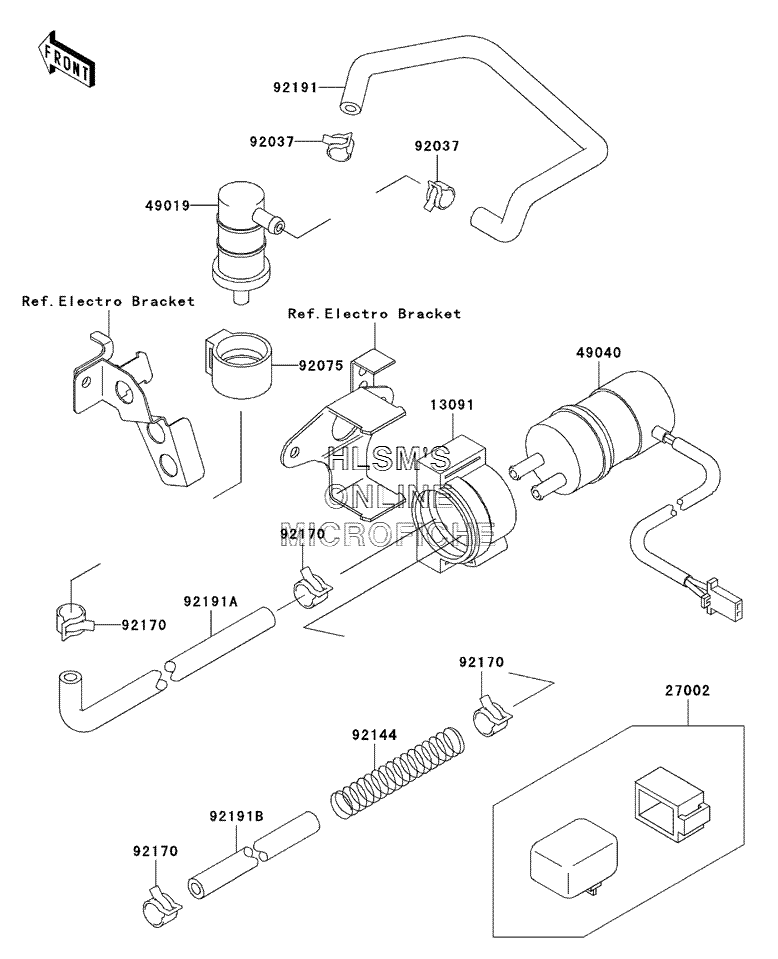 FRONT

92191

92037

92037

49019

Ref.Electro Bracket

Ref.Electro Bracket

92075

49040

13091

HLSM'S
ONLINE
MICROFICHE

92170

92170

92191A

92170

27002

92144

92191B

92170