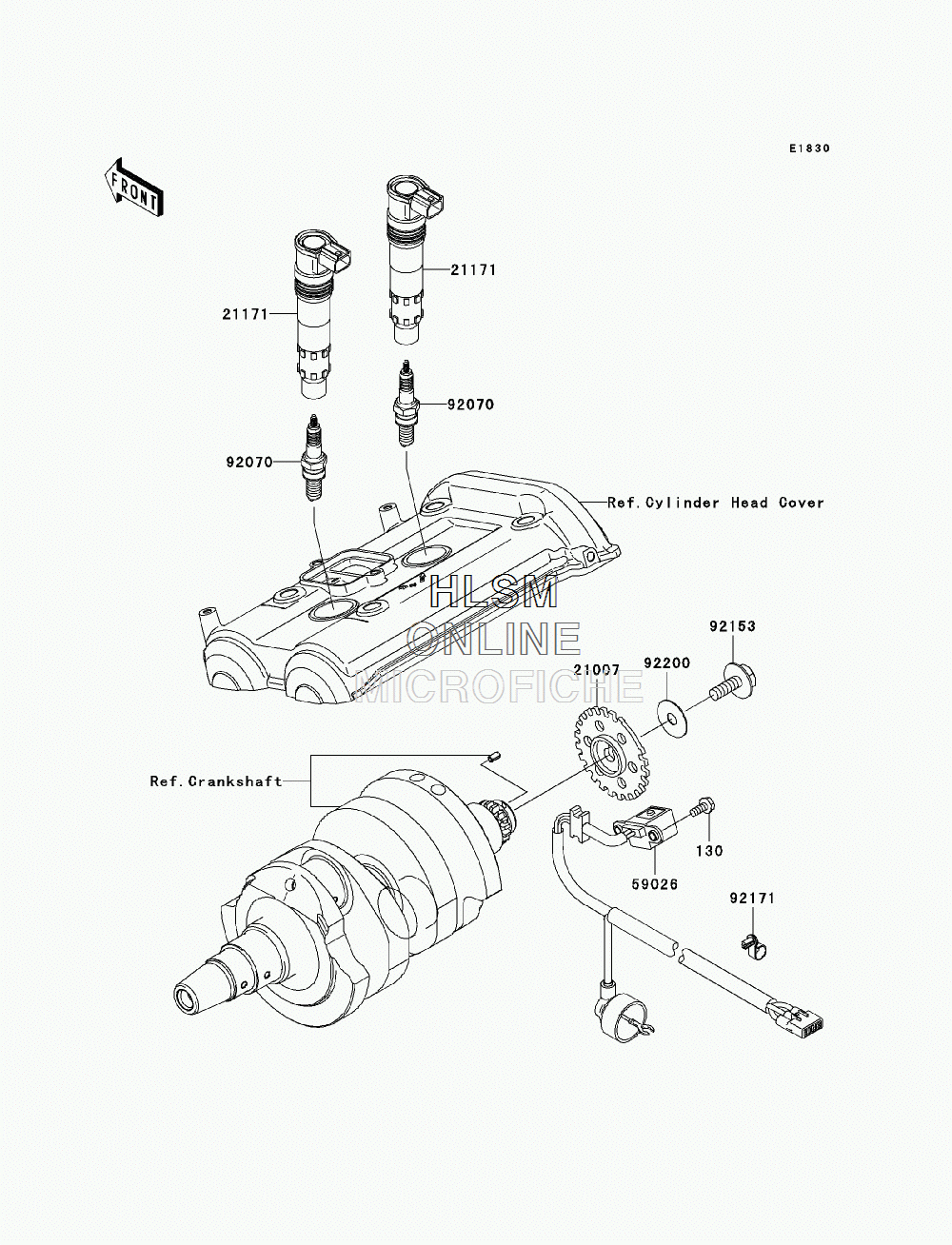 E1830

FRONT

21171

21171

92070

92070

Ref.Cylinder Head Cover

HLSM
ONLINE
MICROFICHE

92153

92200

21007

Ref.Crankshaft

130

59026

92171