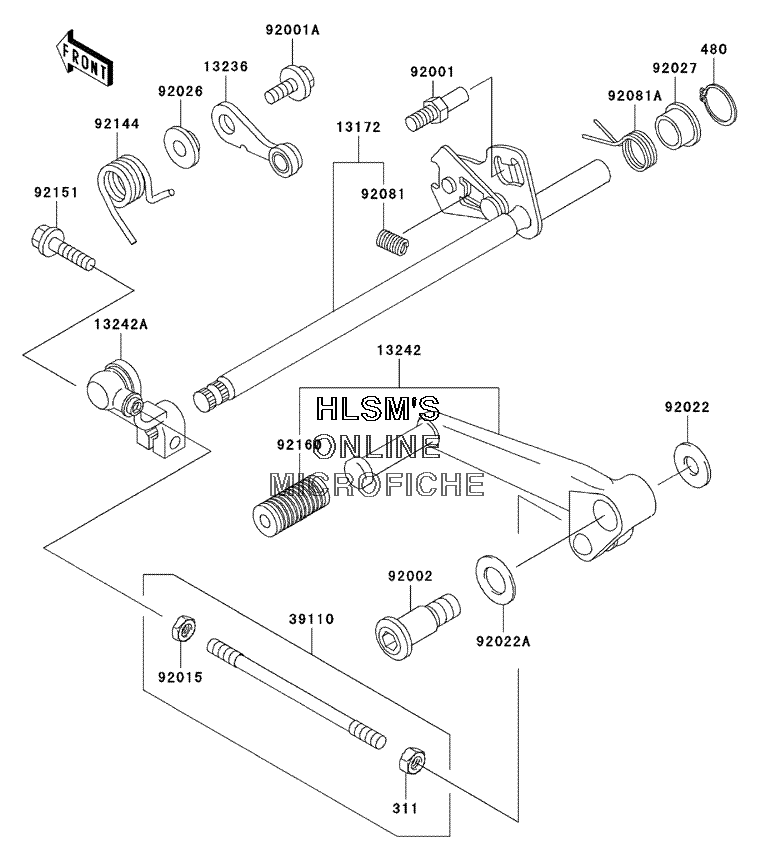 FRONT

92001A

480

13236

92027

92001

92026

92081A

92144

13172

92151

92081

13242A

13242

HLSM'S
ONLINE
MICROFICHE

92022

92160

92002

39110

92022A

92015

311