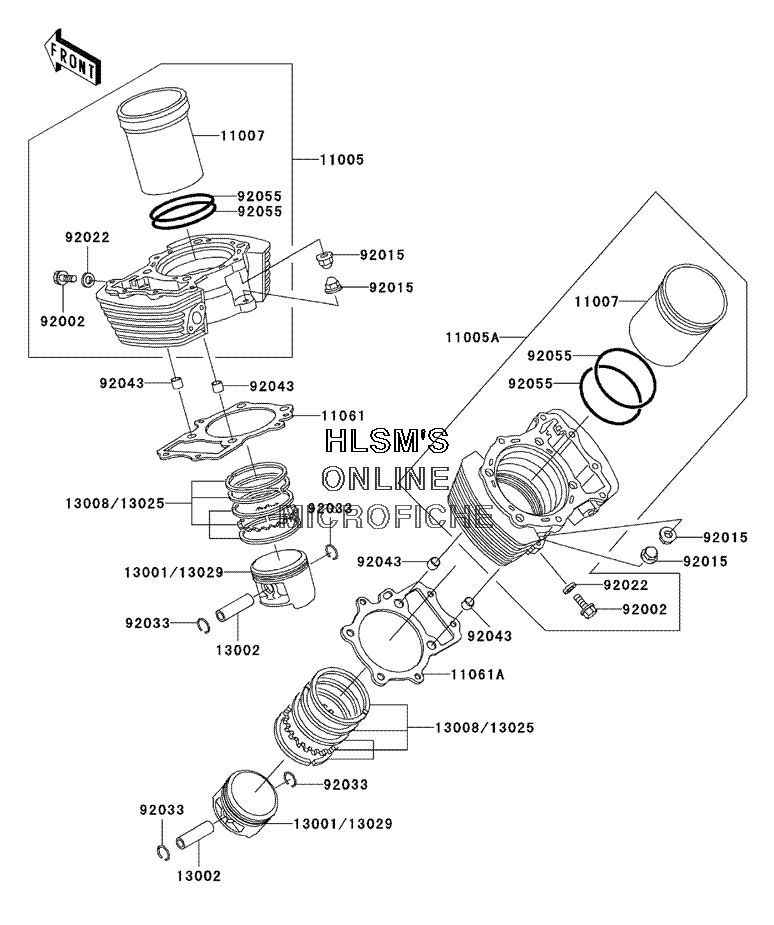 FRONT

11007
11005
92055
92055
92022
92015
92015
92002
11007
11005A
92055
92055
92043
92043
11061
HLSM'S
ONLINE
MICROFICHE
13008/13025
92033
13001/13029
92043
92015
92015
92022
92002
92033
13002
92043
11061A
13008/13025
92033
92033
13001/13029
13002