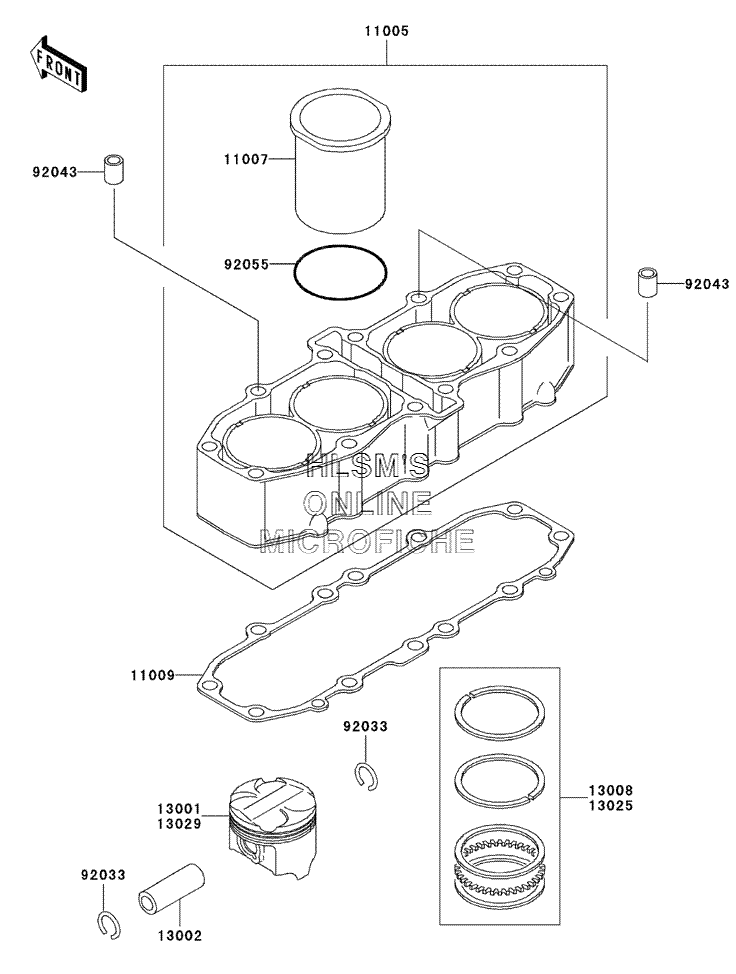 FRONT

11005

11007

92043

92055

92043

HLSM'S
ONLINE
MICROFICHE

11009

92033

13001
13029

13008
13025

92033

13002