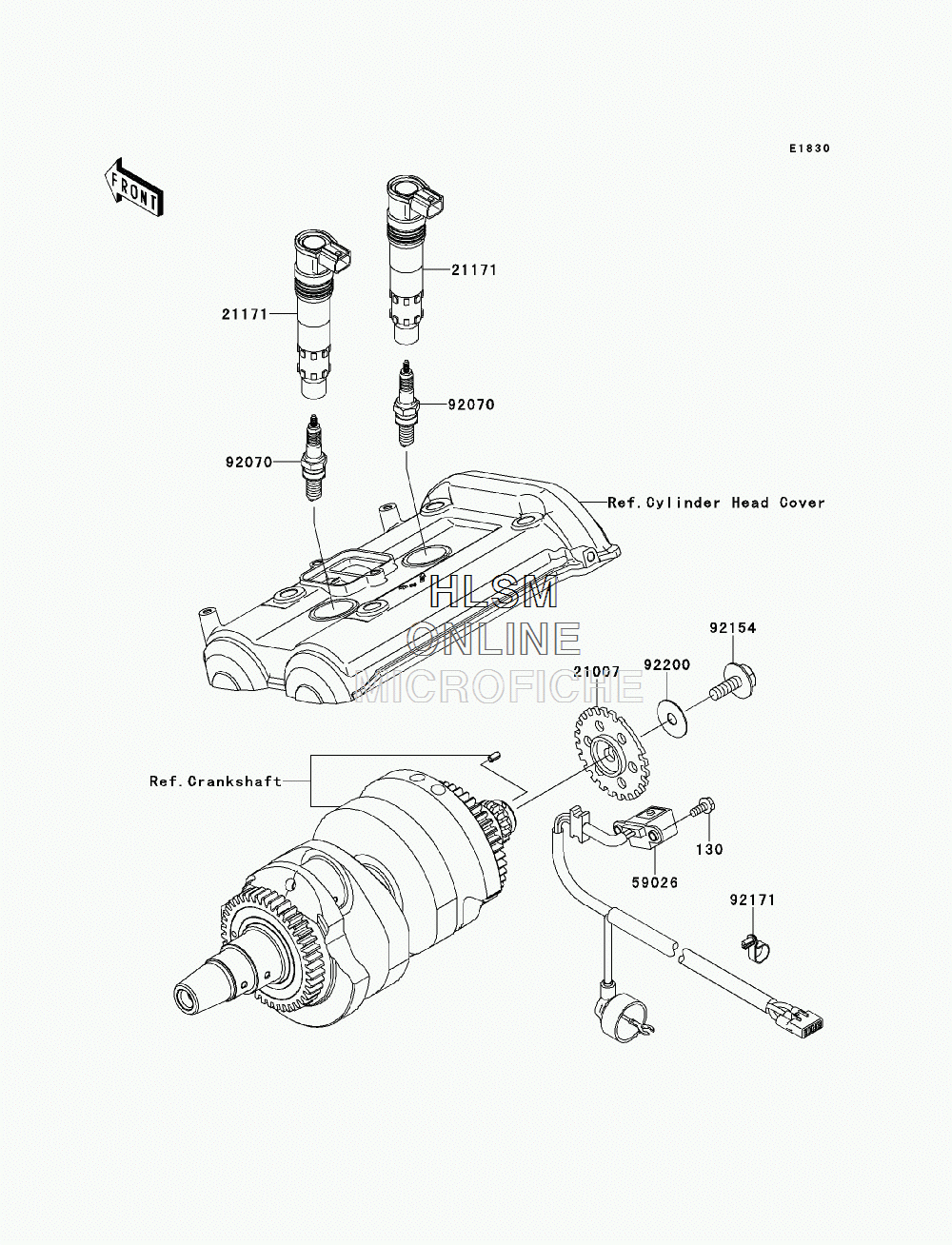 E1830

FRONT

21171

21171

92070

92070

Ref.Cylinder Head Cover

HLSM
ONLINE
MICROFICHE

92154

92200

21007

Ref.Crankshaft

130

59026

92171