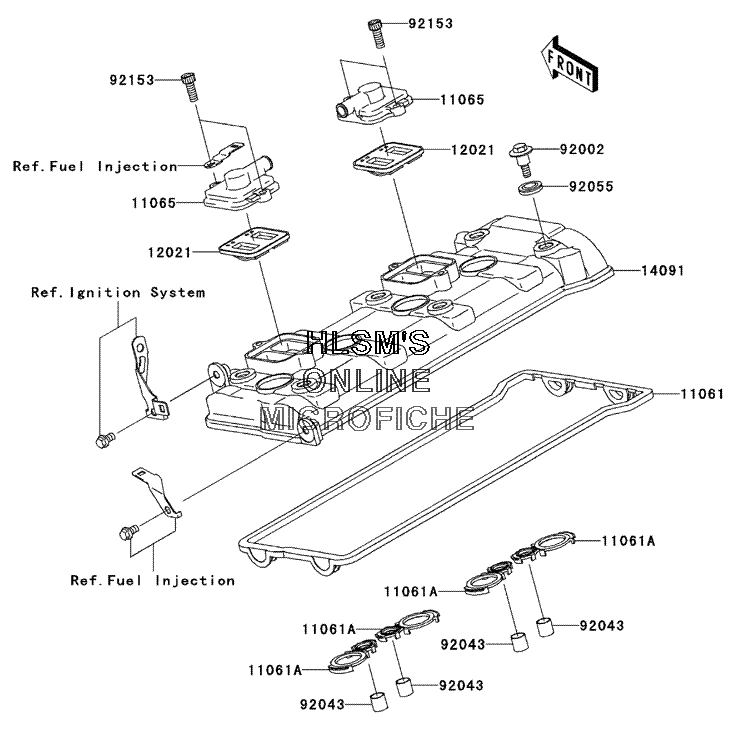 92153

FRONT

92153

11065

Ref.Fuel Injection

12021

92002

11065

92055

12021

14091

Ref.Ignition System

HLSM'S
ONLINE
MICROFICHE

11061

Ref.Fuel Injection

11061A

11061A

11061A

92043

92043

11061A

92043

92043