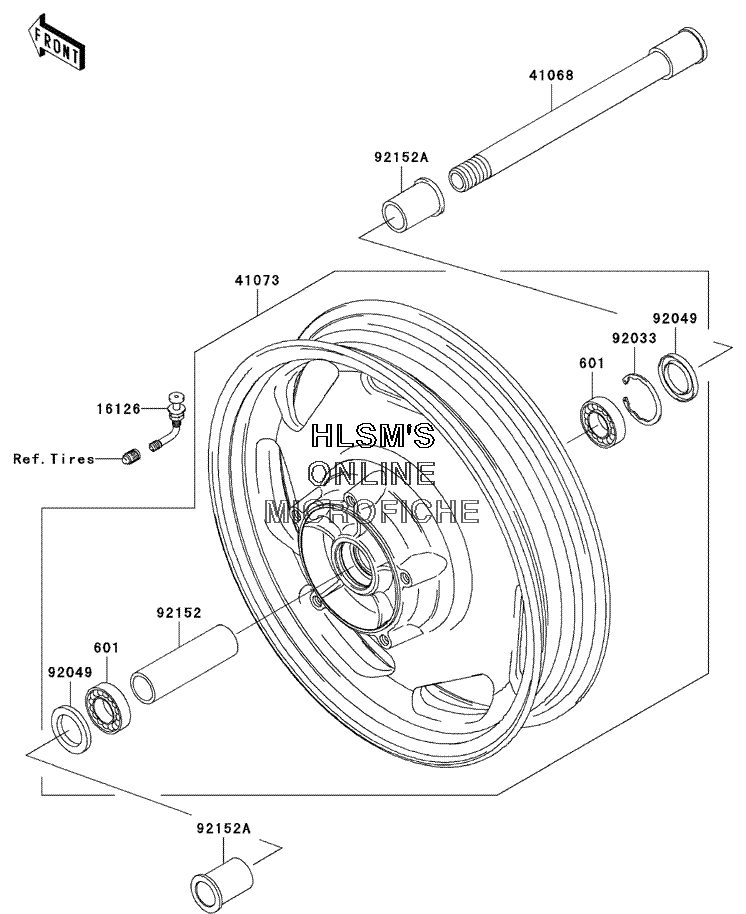 FRONT

41068

92152A

41073

92049

92033

601

16126

Ref.Tires

HLSM'S
ONLINE
MICROFICHE

92152

601

92049

92152A