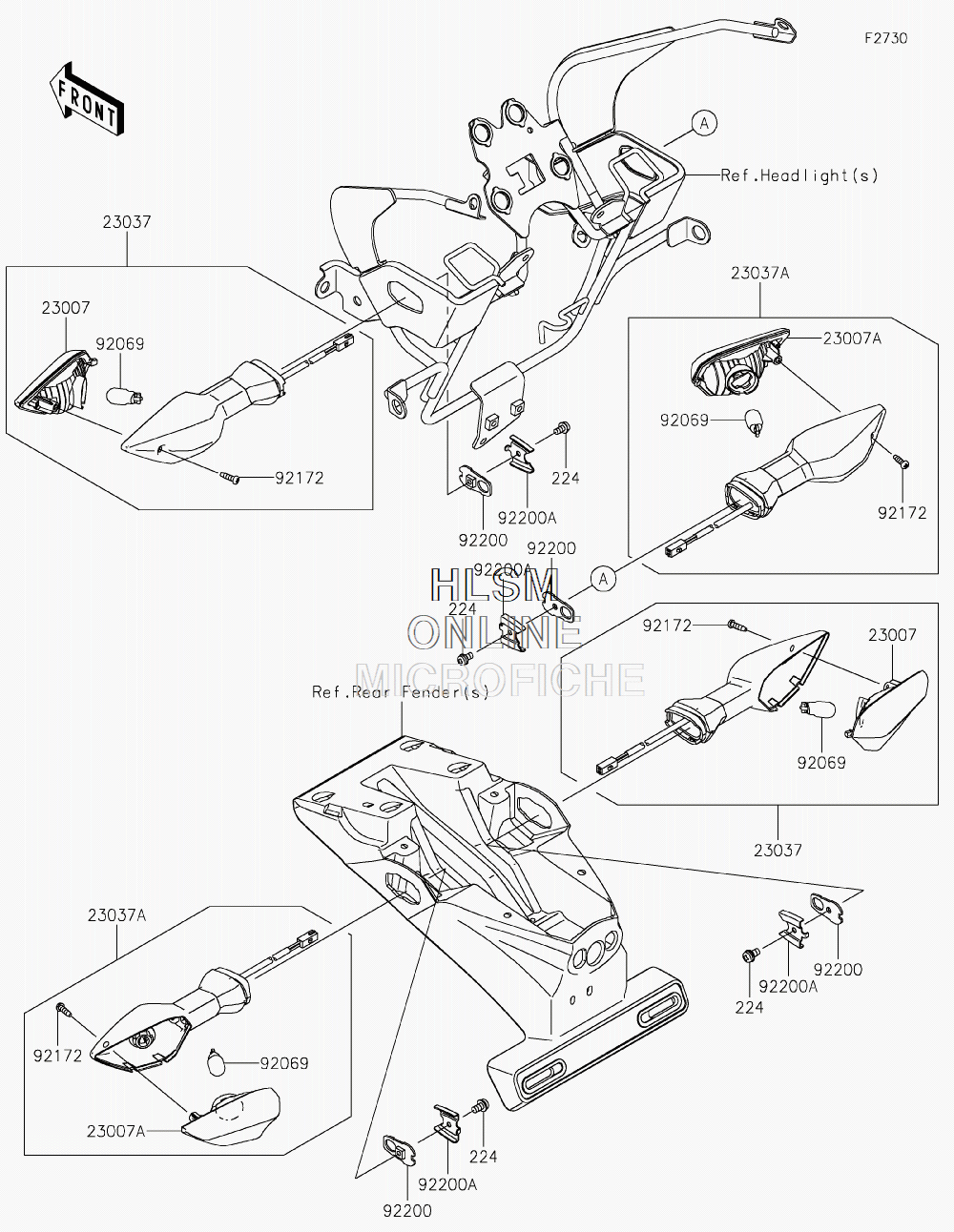 F2730

FRONT

A
Ref.Headlight(s)

23037
23007
92069
92172

23037A
23007A
92069
92172

224
92200A
92200

92200
92200A
224
A

HLSM
ONLINE
MICROFICHE

92172
23007
92069
23037

Ref.Rear Fender(s)

23037A
92172
92069
23007A

92200
92200A
224

224
92200A
92200