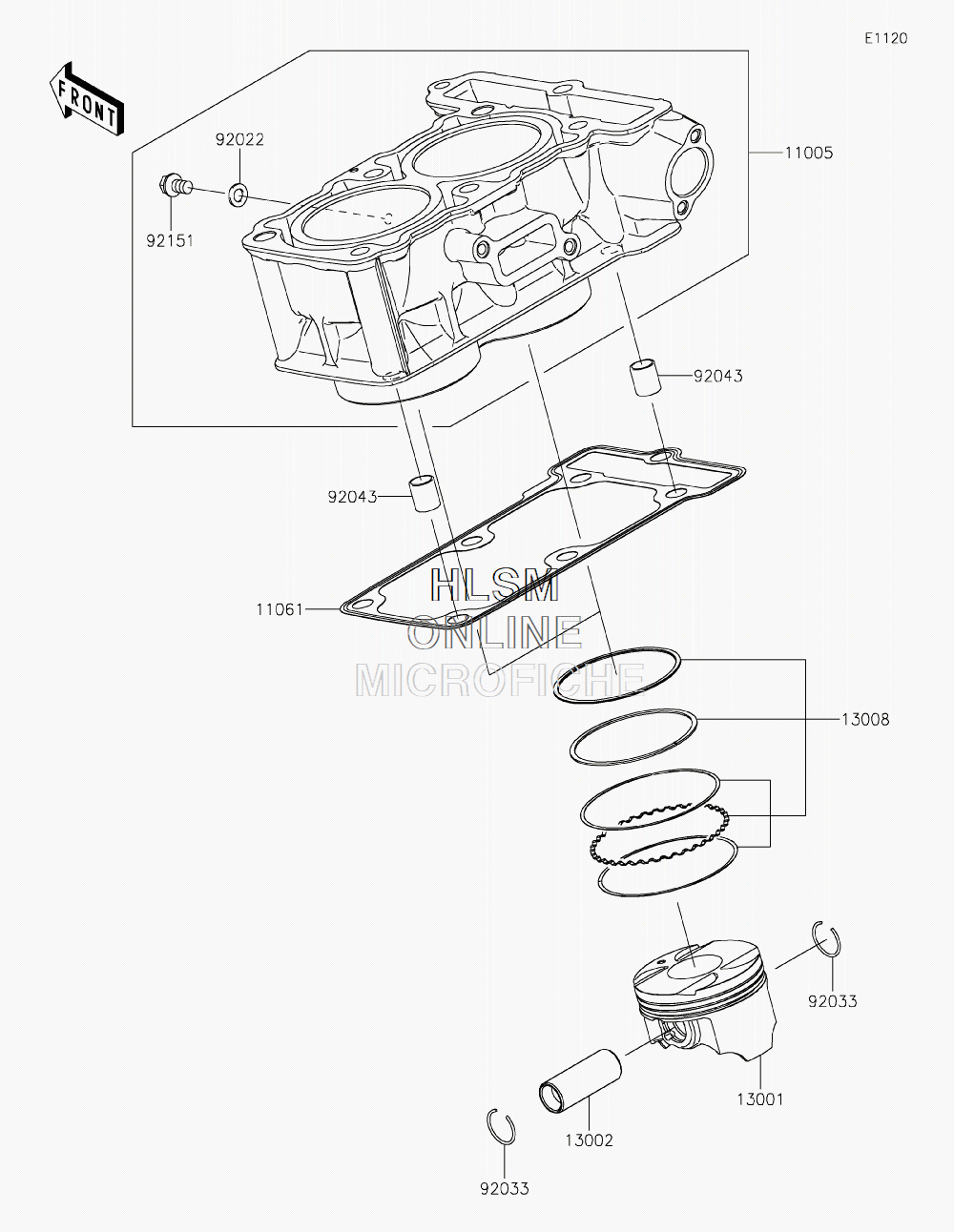 E1120

FRONT

92022

11005

92151

92043

92043

11061

HLSM
ONLINE
MICROFICHE

13008

92033

13001

13002

92033