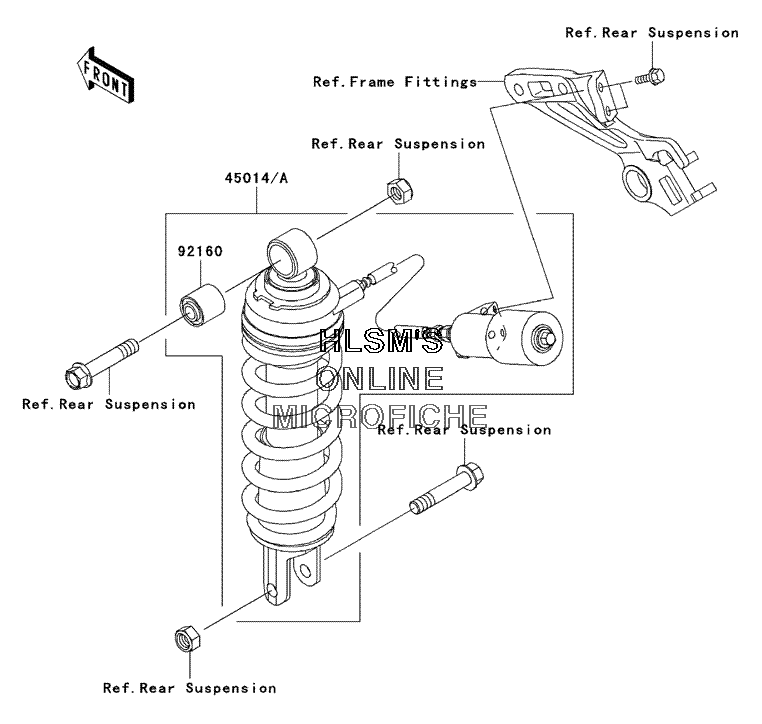 FRONT

Ref.Rear Suspension

Ref.Frame Fittings

Ref.Rear Suspension

45014/A

92160

HLSM'S ONLINE MICROFICHE

Ref.Rear Suspension

Ref.Rear Suspension

Ref.Rear Suspension