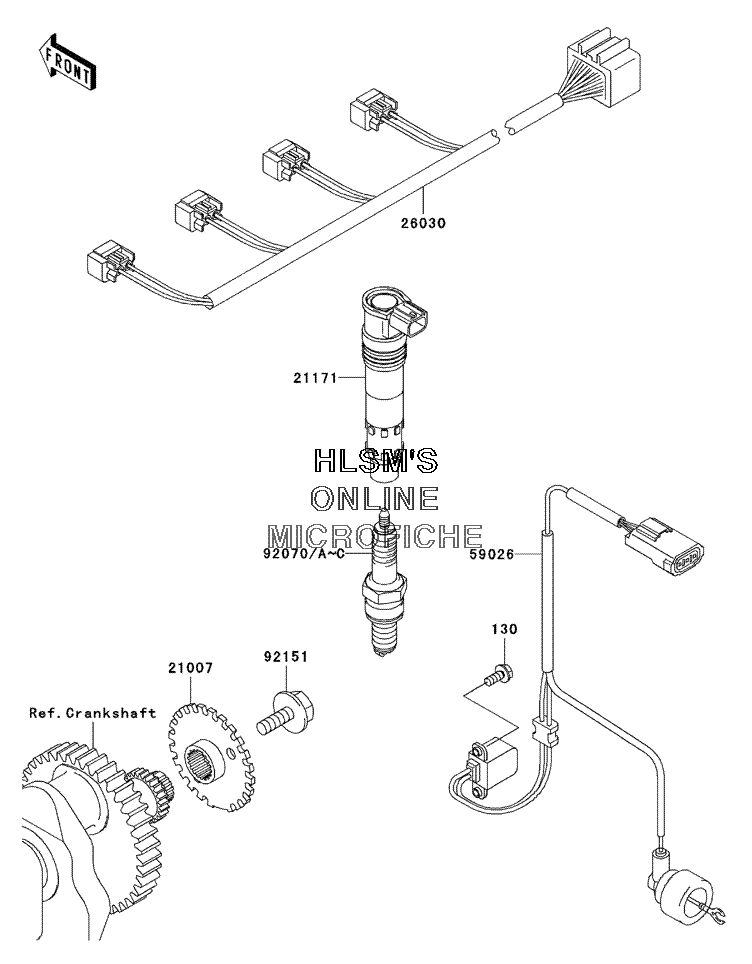 FRONT

26030

21171

HLSM'S
ONLINE
MICROFICHE

92070/A~C

59026

130

21007

92151

Ref.Crankshaft