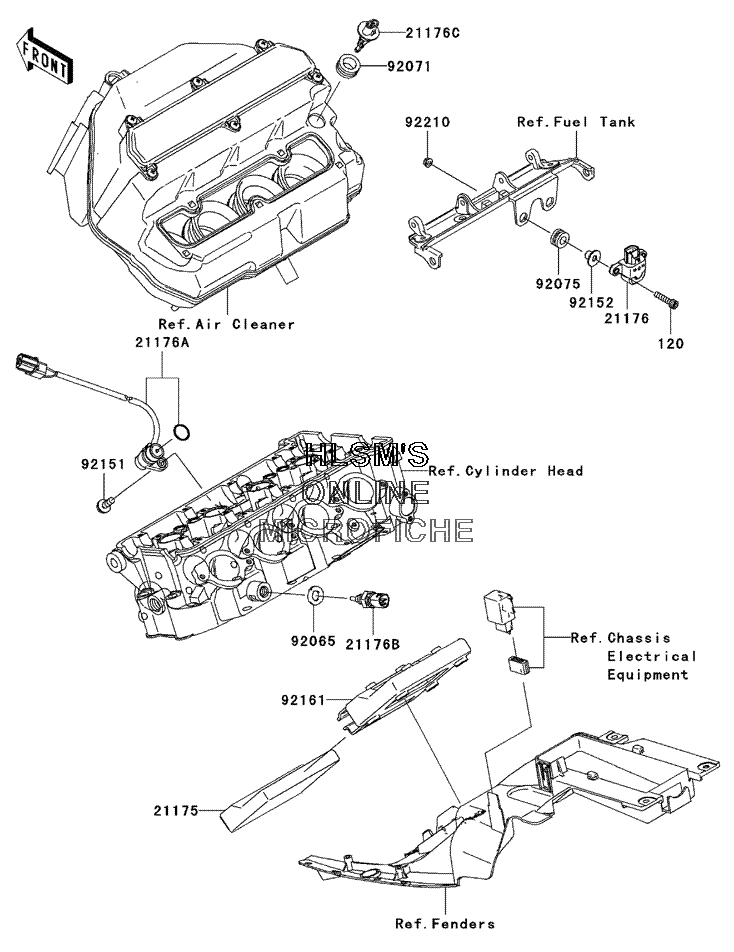 FRONT

21176C
92071
92210
Ref.Fuel Tank
92075
92152
21176
120
Ref.Air Cleaner
21176A
92151
HLSM'S
ONLINE
MICROFICHE
Ref.Cylinder Head
92065
21176B
Ref.Chassis
Electrical
Equipment
92161
21175
Ref.Fenders