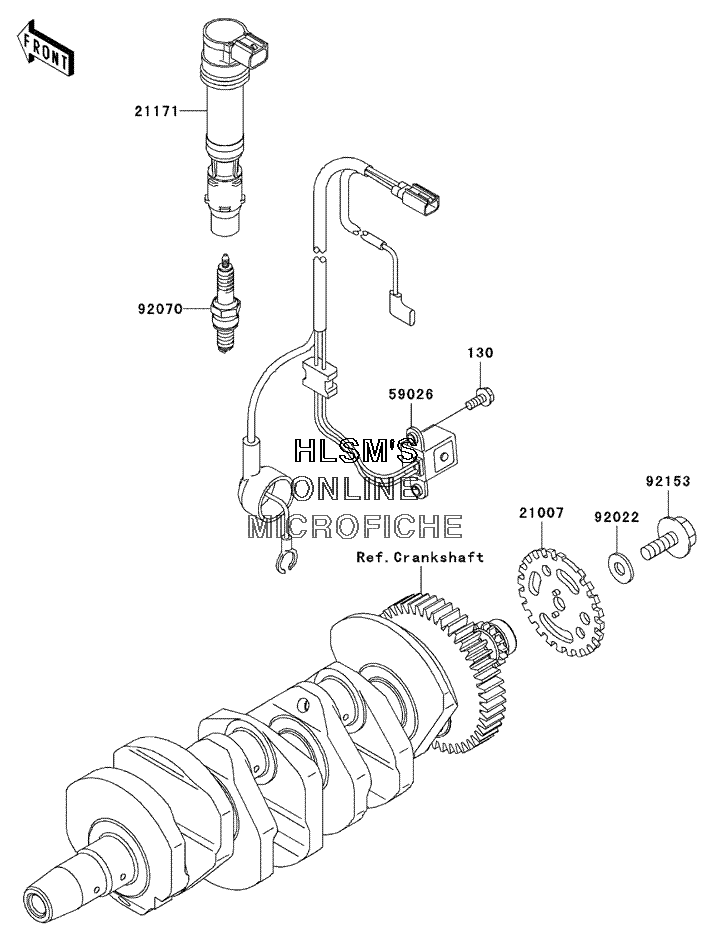 FRONT

21171

92070

130

59026

HLSM'S
ONLINE
MICROFICHE

92153

21007

92022

Ref.Crankshaft