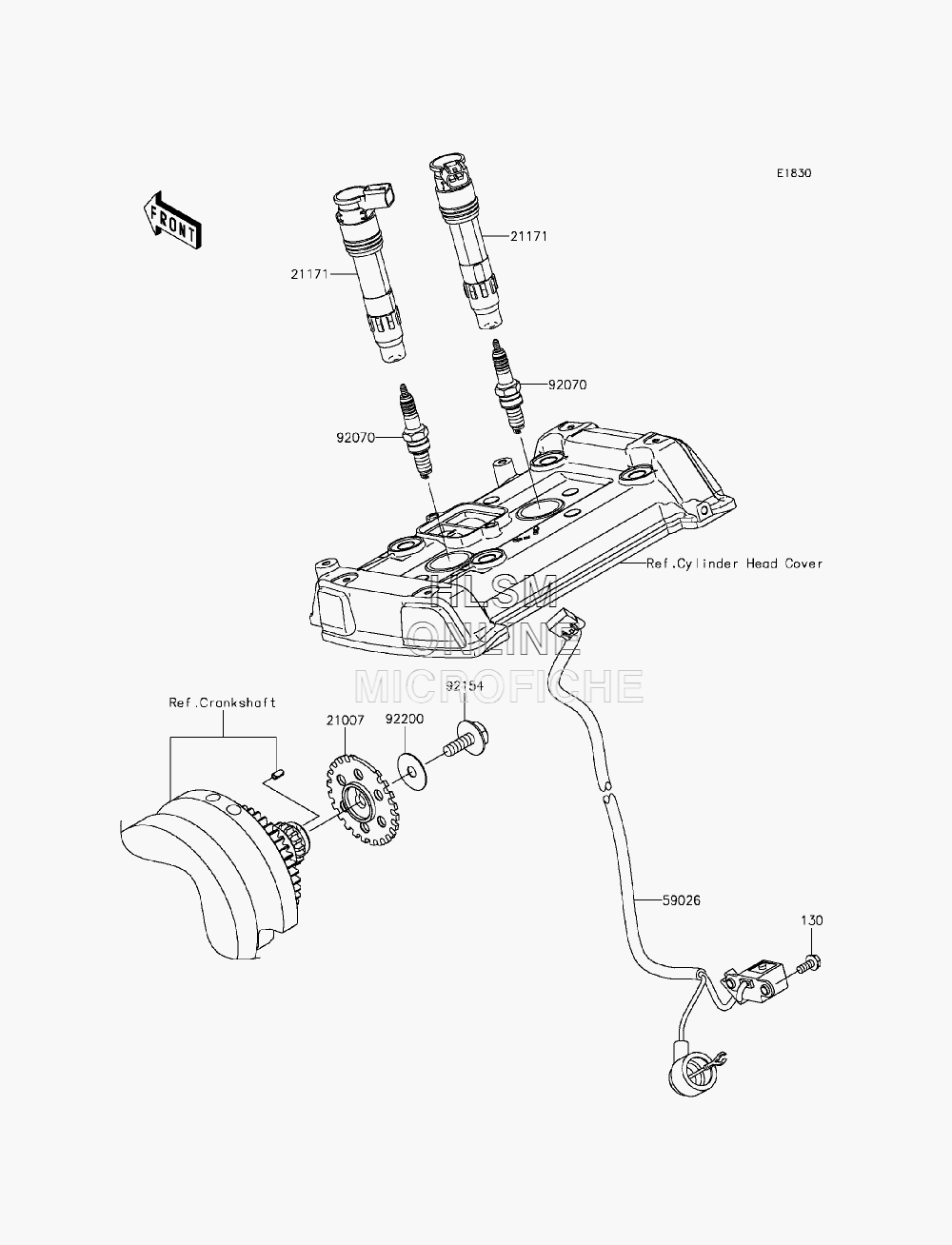 E1830

FRONT

21171

21171

92070

92070

Ref.Cylinder Head Cover

HLSM
ONLINE
MICROFICHE

Ref.Crankshaft

21007

92200

92154

59026

130