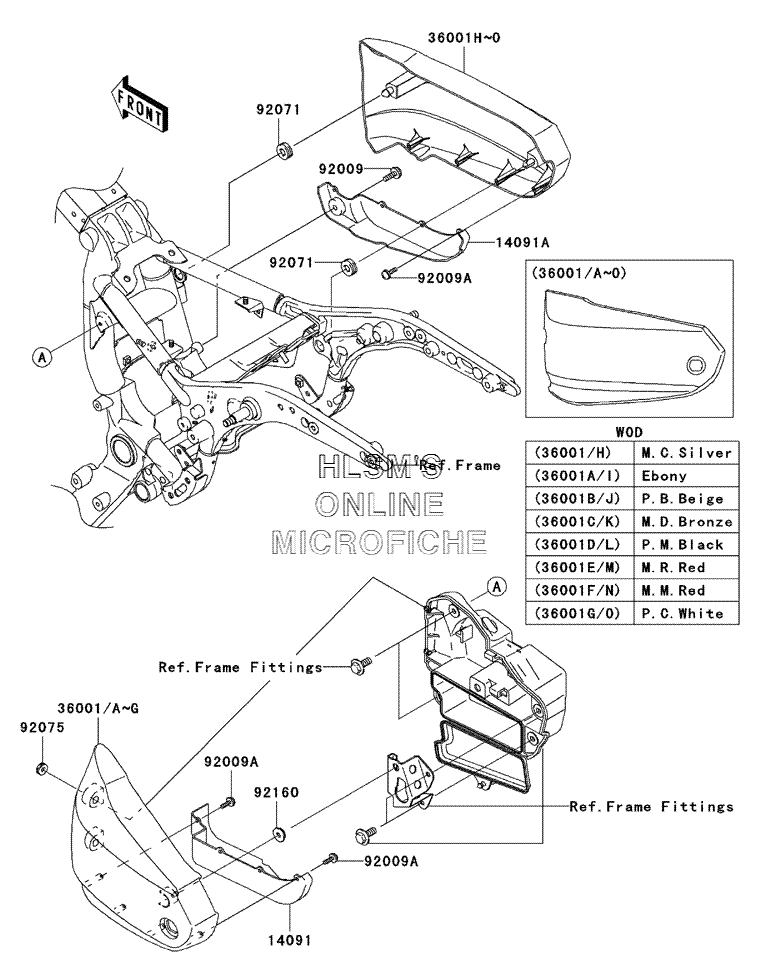 36001H~0

FRONT

92071

92009

14091A

92071

92009A

(36001/A~0)

A

Ref.Frame

HLSM'S
ONLINE
MICROFICHE

WOD

| (36001/H) | M.C.Silver |
|---|---|
| (36001A/I) | Ebony |
| (36001B/J) | P.B.Beige |
| (36001C/K) | M.D.Bronze |
| (36001D/L) | P.M.Black |
| (36001E/M) | M.R.Red |
| (36001F/N) | M.M.Red |
| (36001G/0) | P.C.White |

A

Ref.Frame Fittings

36001/A~G

92075

92009A

92160

Ref.Frame Fittings

92009A

14091