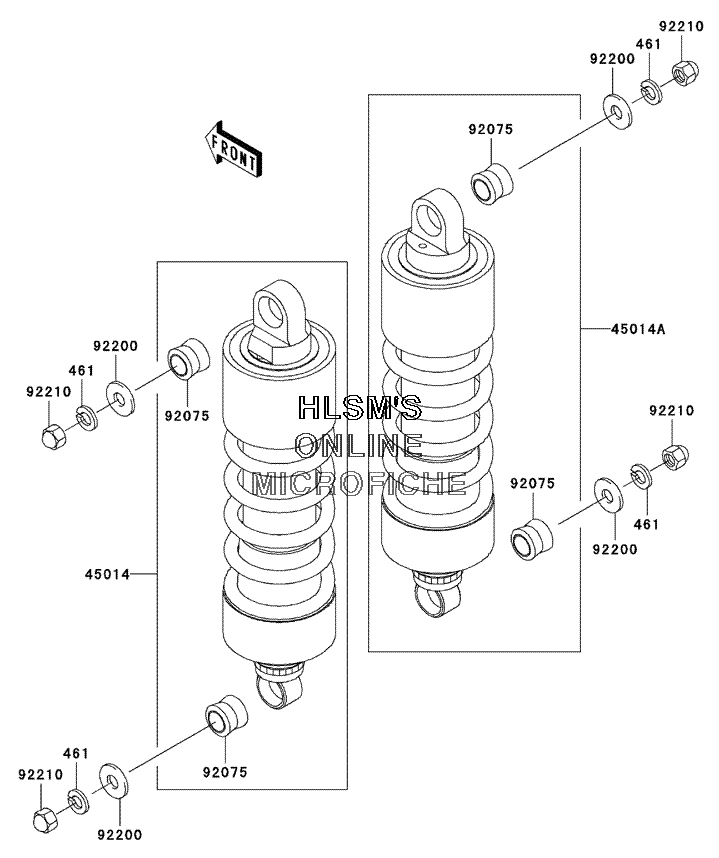 92210
461
92200
92075
FRONT
45014A
92200
461
92210
92075
HLSM'S
ONLINE
MICROFICHE
92210
92075
461
92200
45014
461
92210
92075
92200