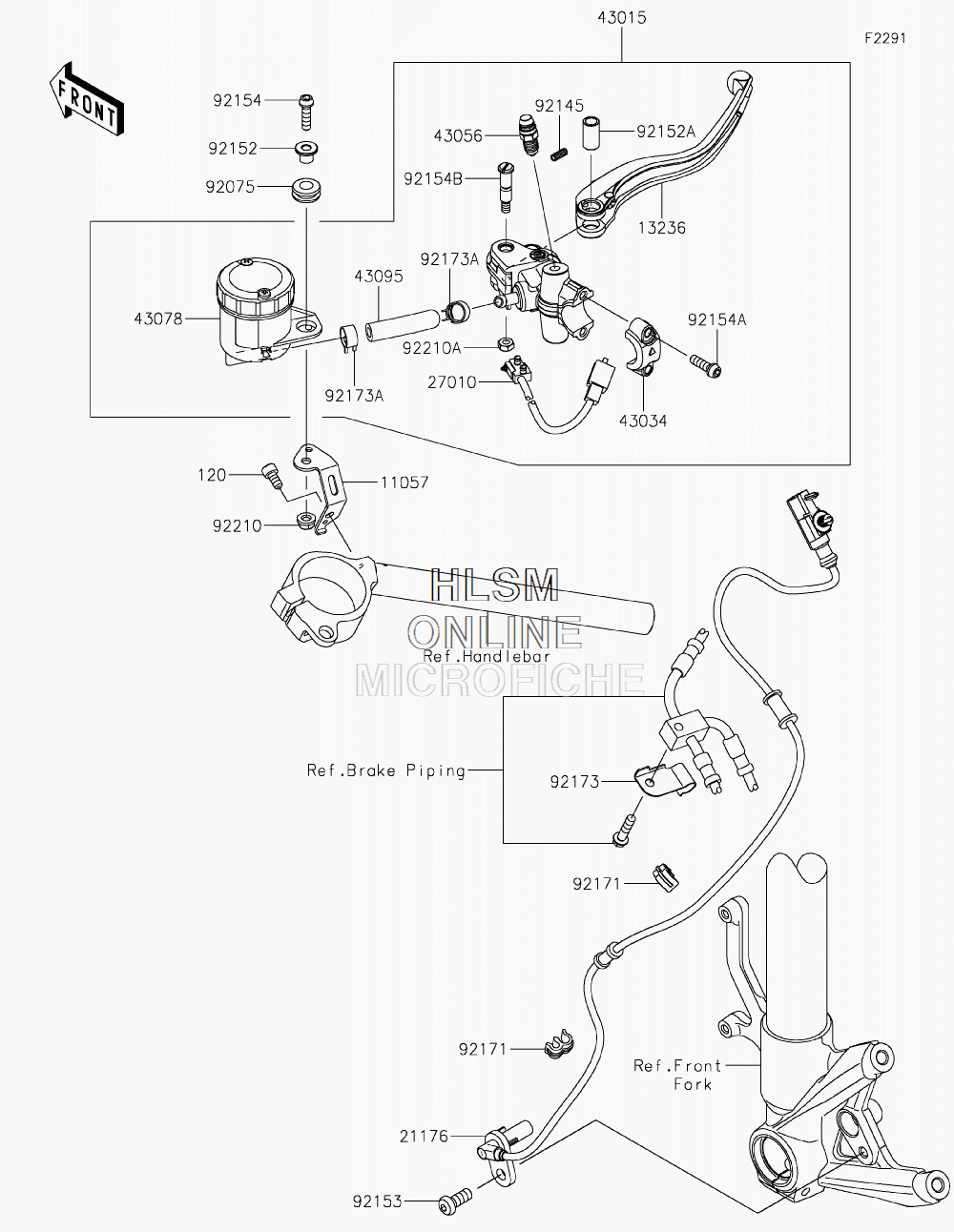 43015

F2291

FRONT

92154

92152

92075

92145

43056

92152A

92154B

13236

92173A

43095

43078

92210A

92154A

92173A

27010

43034

120

11057

92210

HLSM
ONLINE
MICROFICHE

Ref.Handlebar

Ref.Brake Piping

92173

92171

92171

Ref.Front Fork

21176

92153